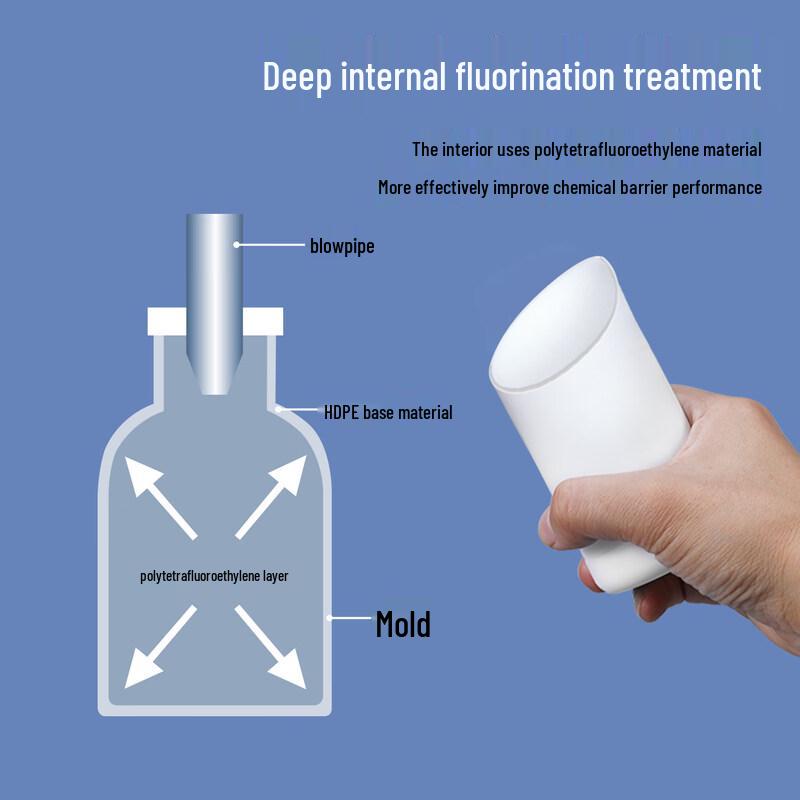 Deep internal fluorination treatment

The interior uses polytetrafluoroethylene material

More effectively improve chemical barrier performance

blowpipe

HDPE base material

polytetrafluoroethylene layer

Mold