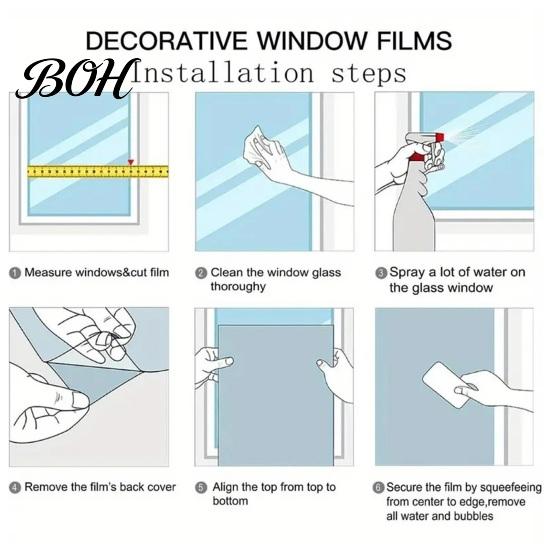 DECORATIVE WINDOW FILMS

BOH Installation steps

1 Measure windows&cut film

2 Clean the window glass thoroughy

3 Spray a lot of water on the glass window

4 Remove the film's back cover

5 Align the top from top to bottom

6 Secure the film by squeefeeing from center to edge,remove all water and bubbles