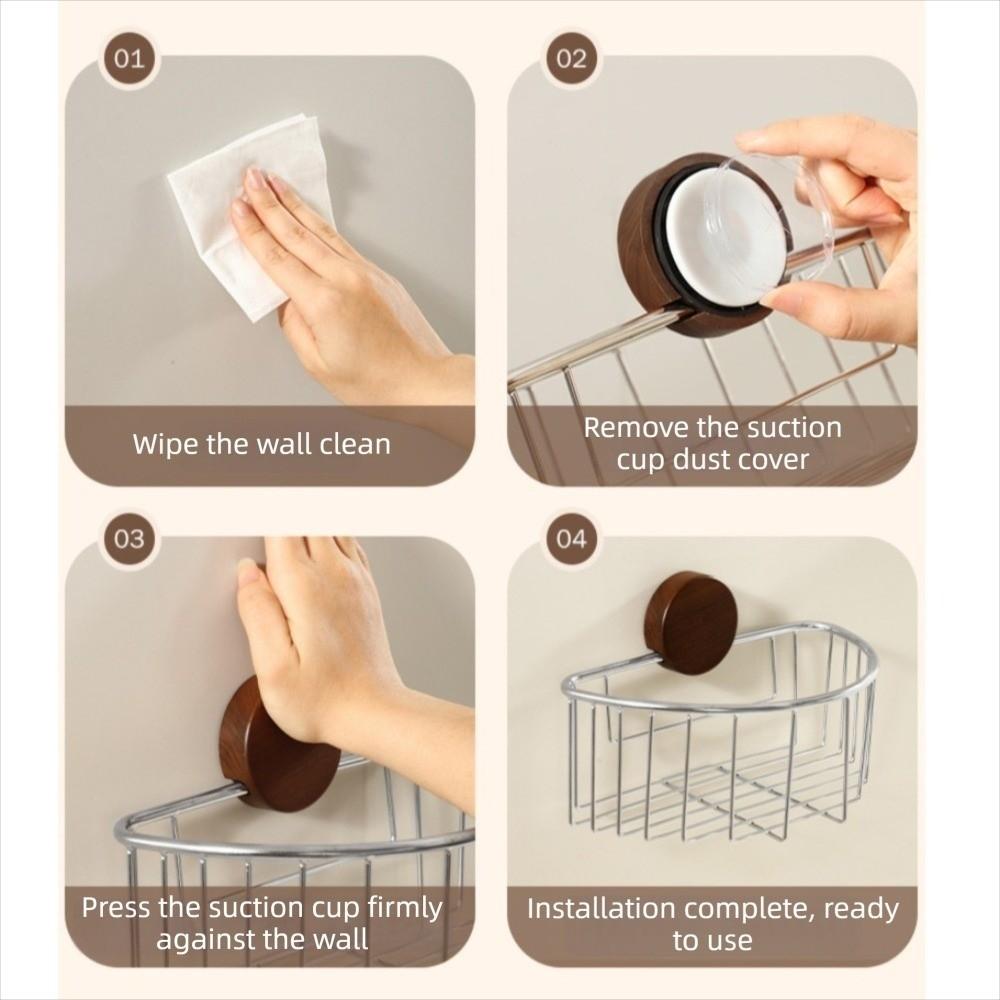 01

Wipe the wall clean

02

Remove the suction cup dust cover

03

Press the suction cup firmly against the wall

04

Installation complete, ready to use