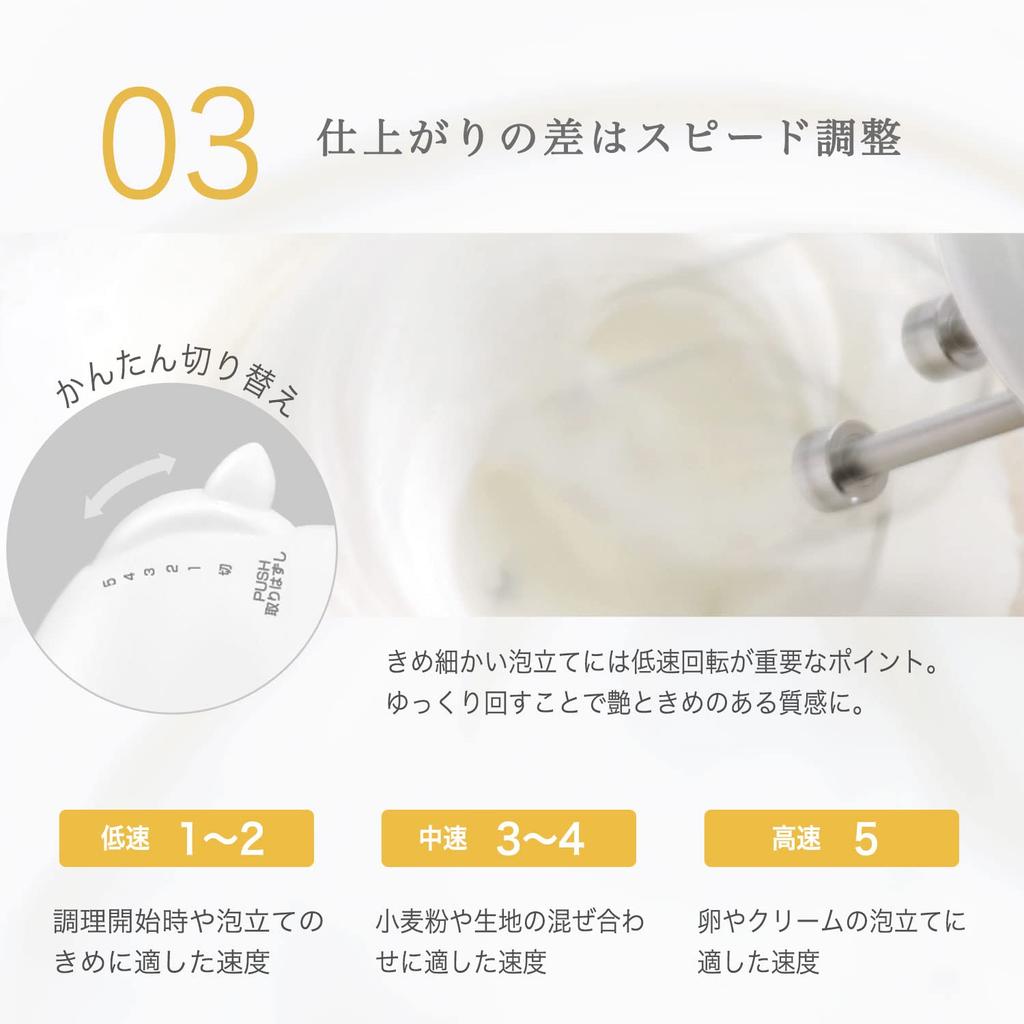 03 仕上がりの差はスピード調整

かんたん切り替え

5 4 3 2 1 切

PUSH 取りはずし

きめ細かい泡立てには低速回転が重要なポイント。
ゆっくり回すことで艶ときめのある質感に。

低速 1〜2

調理開始時や泡立てのきめに適した速度

中速 3〜4

小麦粉や生地の混ぜ合わせに適した速度

高速 5

卵やクリームの泡立てに適した速度