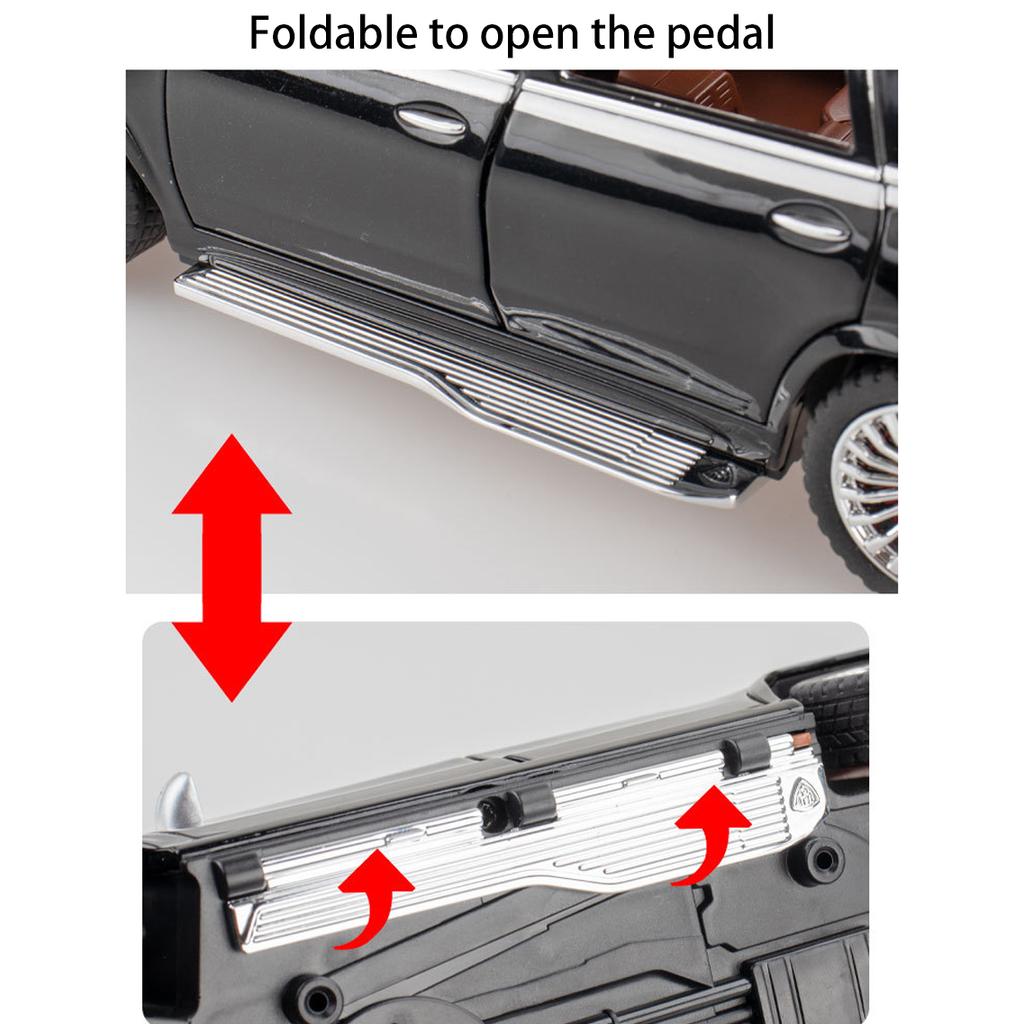 Foldable to open the pedal