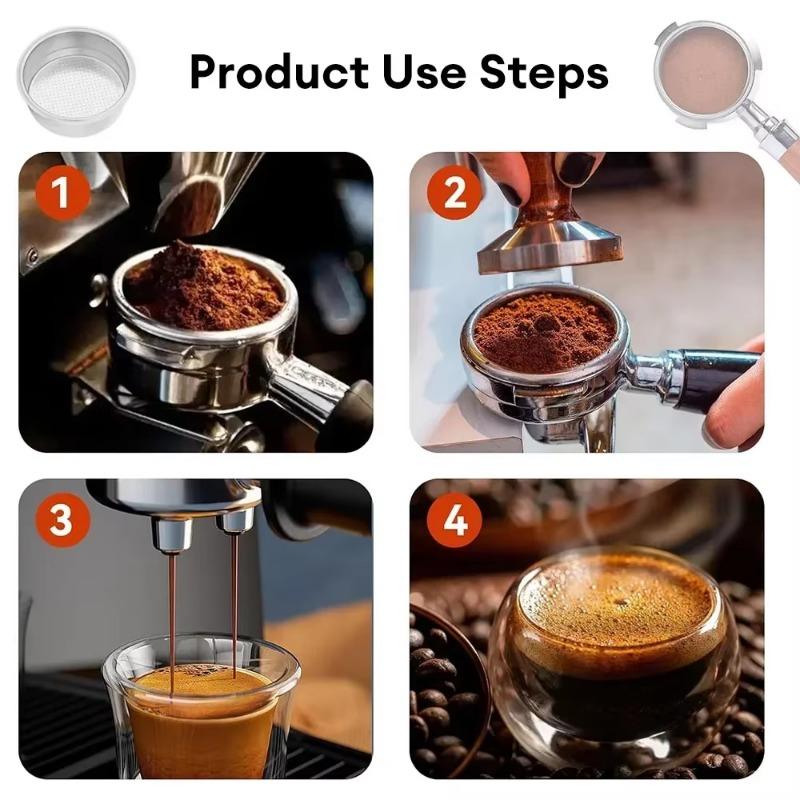 Product Use Steps

1

2

3

4