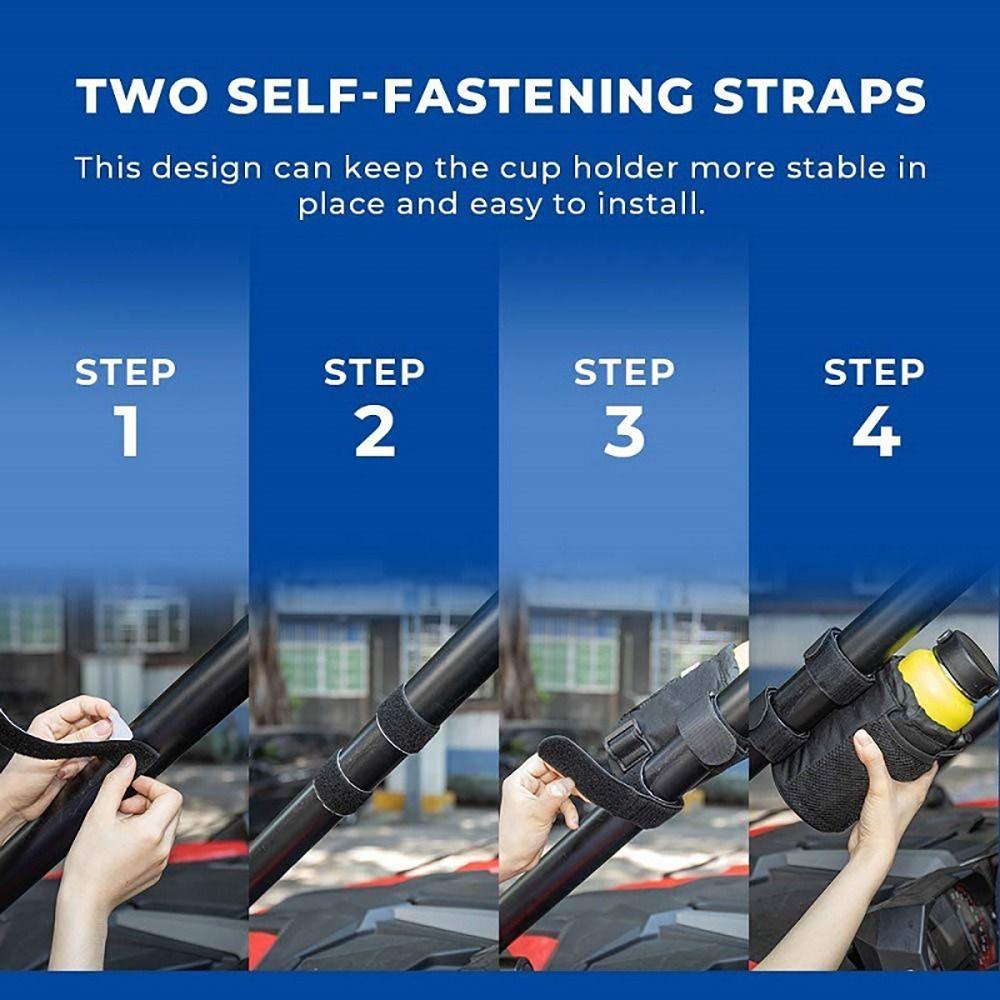 TWO SELF-FASTENING STRAPS

This design can keep the cup holder more stable in place and easy to install.

STEP 1

STEP 2

STEP 3

STEP 4