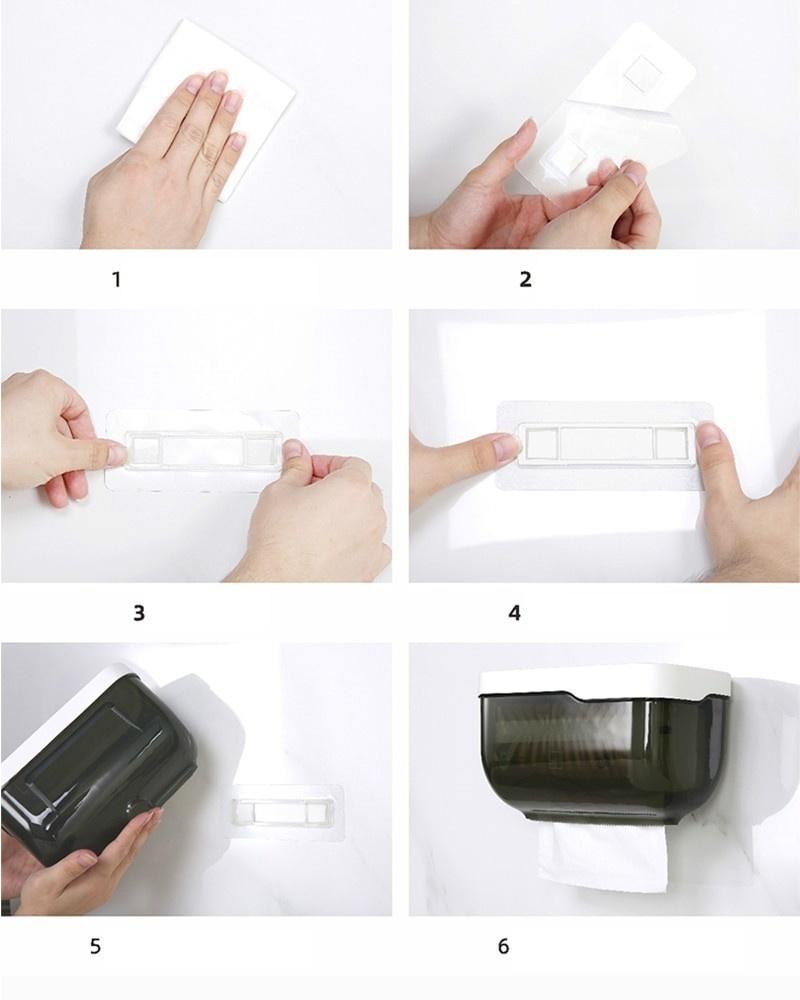 1

2

3

4

5

6