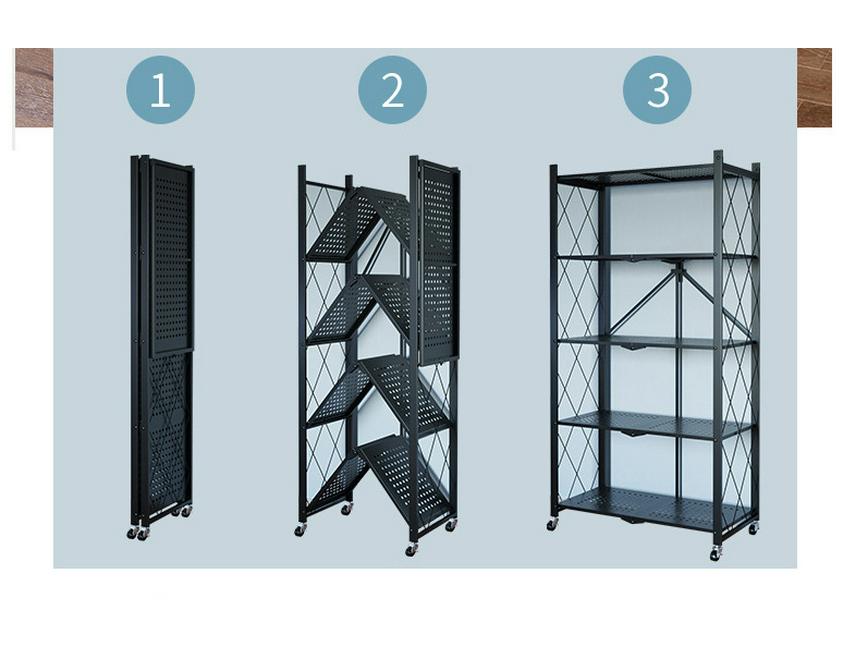 1

2

3