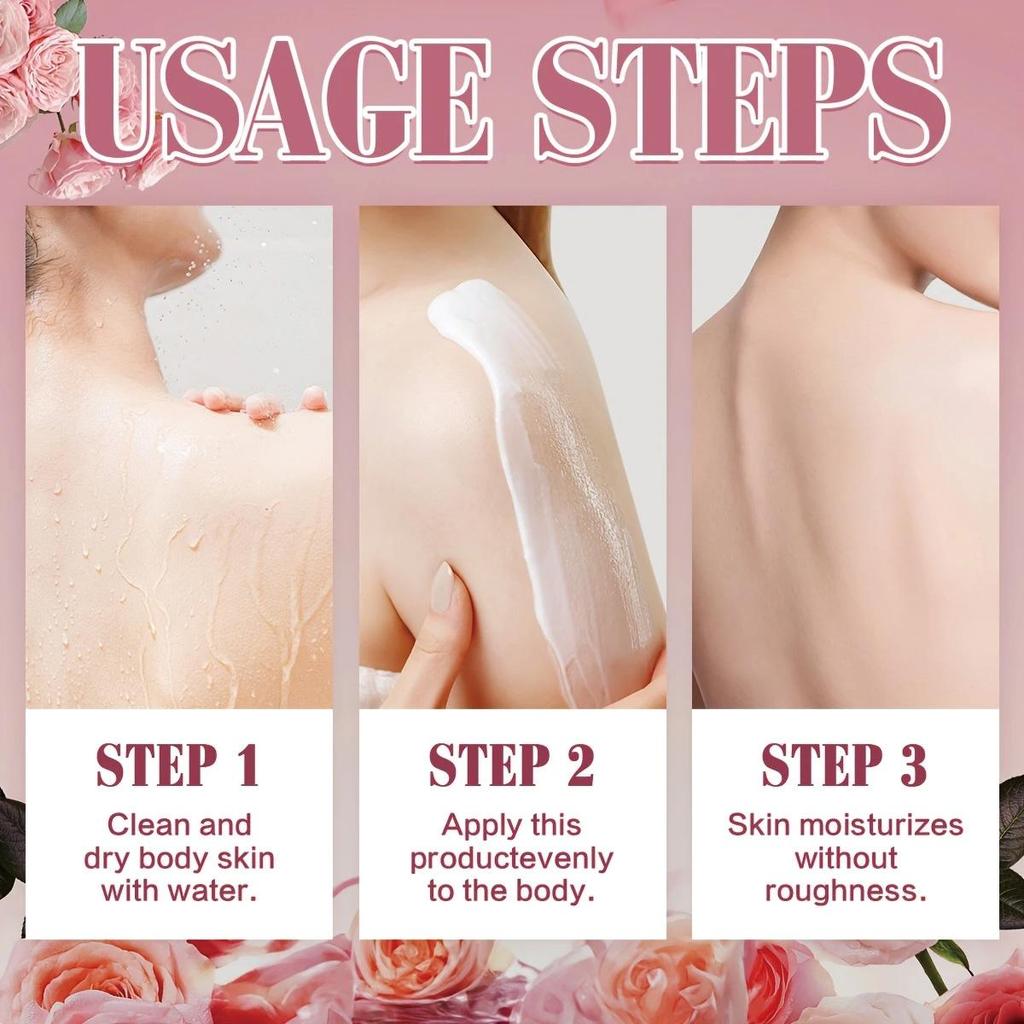 USAGE STEPS

STEP 1
Clean and dry body skin with water.

STEP 2
Apply this productevenly to the body.

STEP 3
Skin moisturizes without roughness.