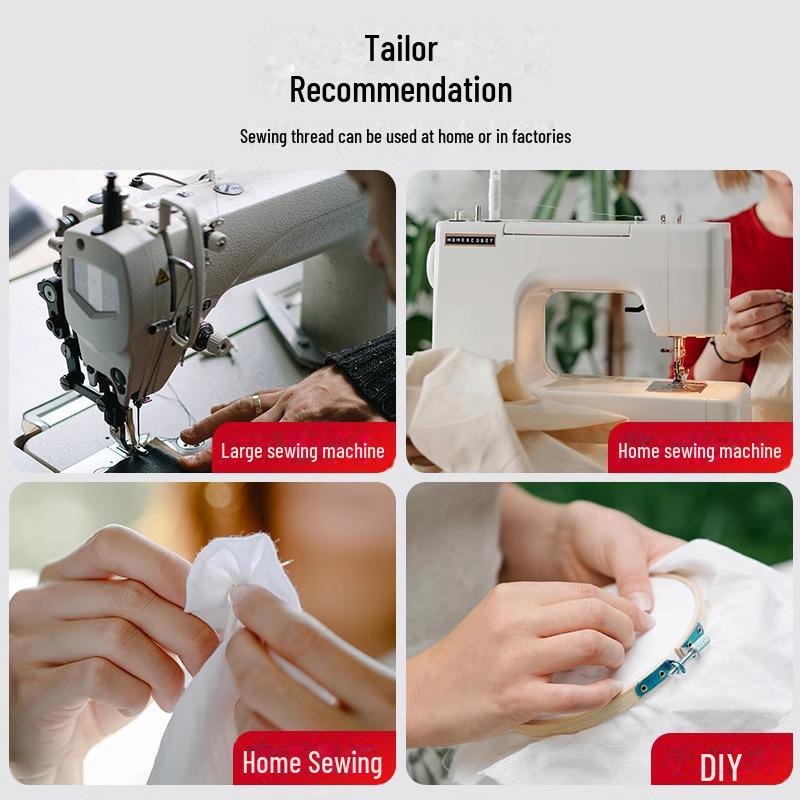 Tailor Recommendation

Sewing thread can be used at home or in factories

Large sewing machine

HOMESCOSEY

Home sewing machine

Home Sewing

DIY