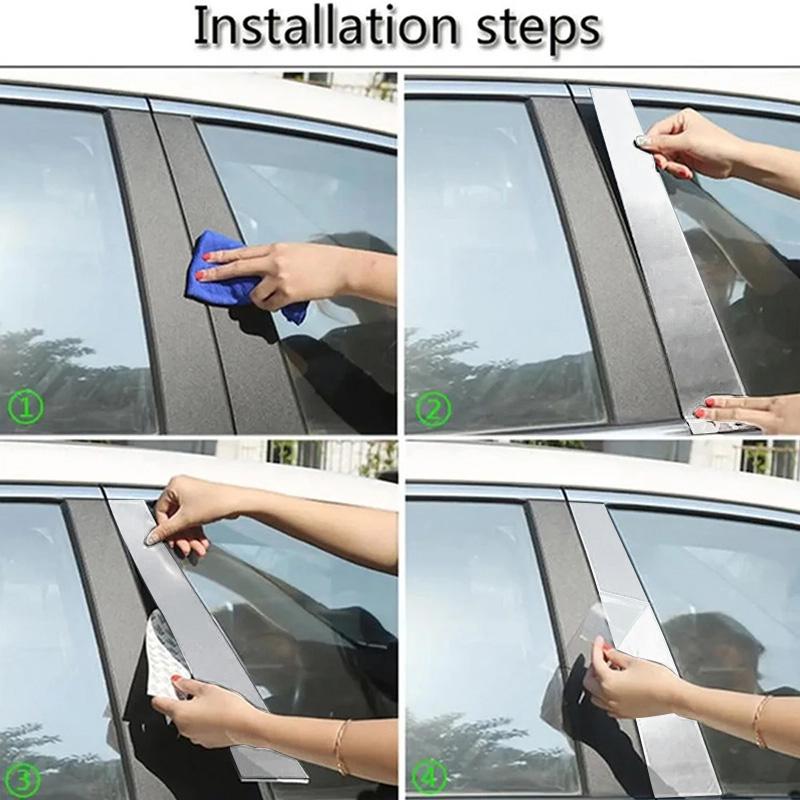 Installation steps

①

②

③

④