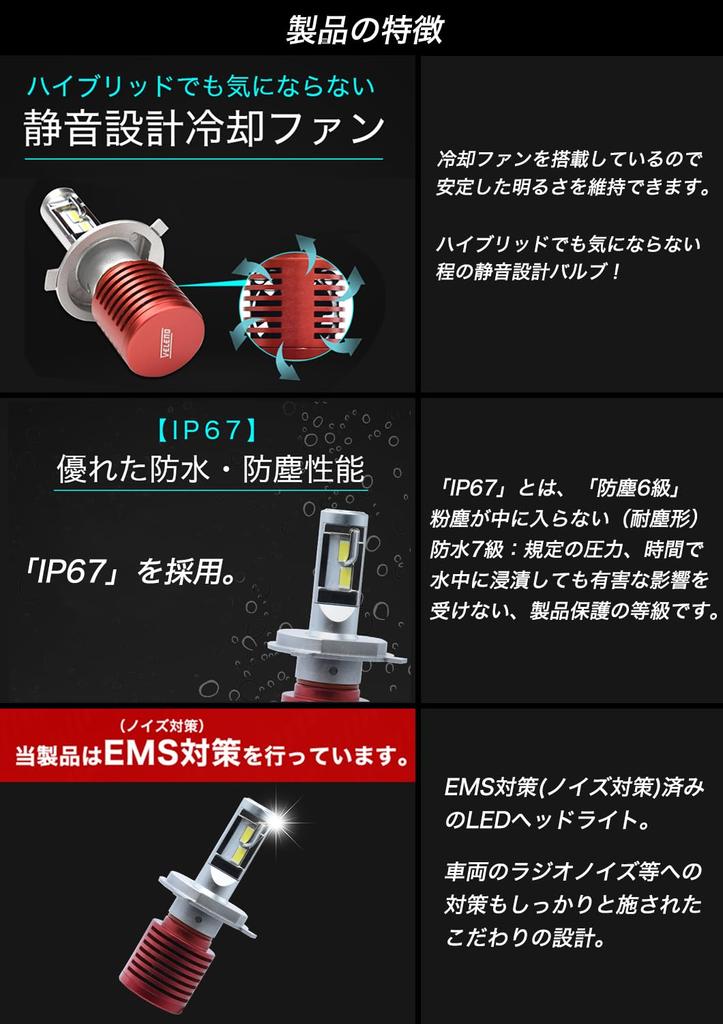 製品の特徴

ハイブリッドでも気にならない
静音設計冷却ファン

VELENO

冷却ファンを搭載しているので安定した明るさを維持できます。

ハイブリッドでも気にならない程の静音設計バルブ！

【IP67】
優れた防水・防塵性能

「IP67」を採用。

「IP67」とは、「防塵6級」粉塵が中に入らない（耐塵形）防水7級：規定の圧力、時間で水中に浸漬しても有害な影響を受けない、製品保護の等級です。

（ノイズ対策）
当製品はEMS対策を行っています。

EMS対策(ノイズ対策)済みのLEDヘッドライト。

車両のラジオノイズ等への対策もしっかりと施されたこだわりの設計。