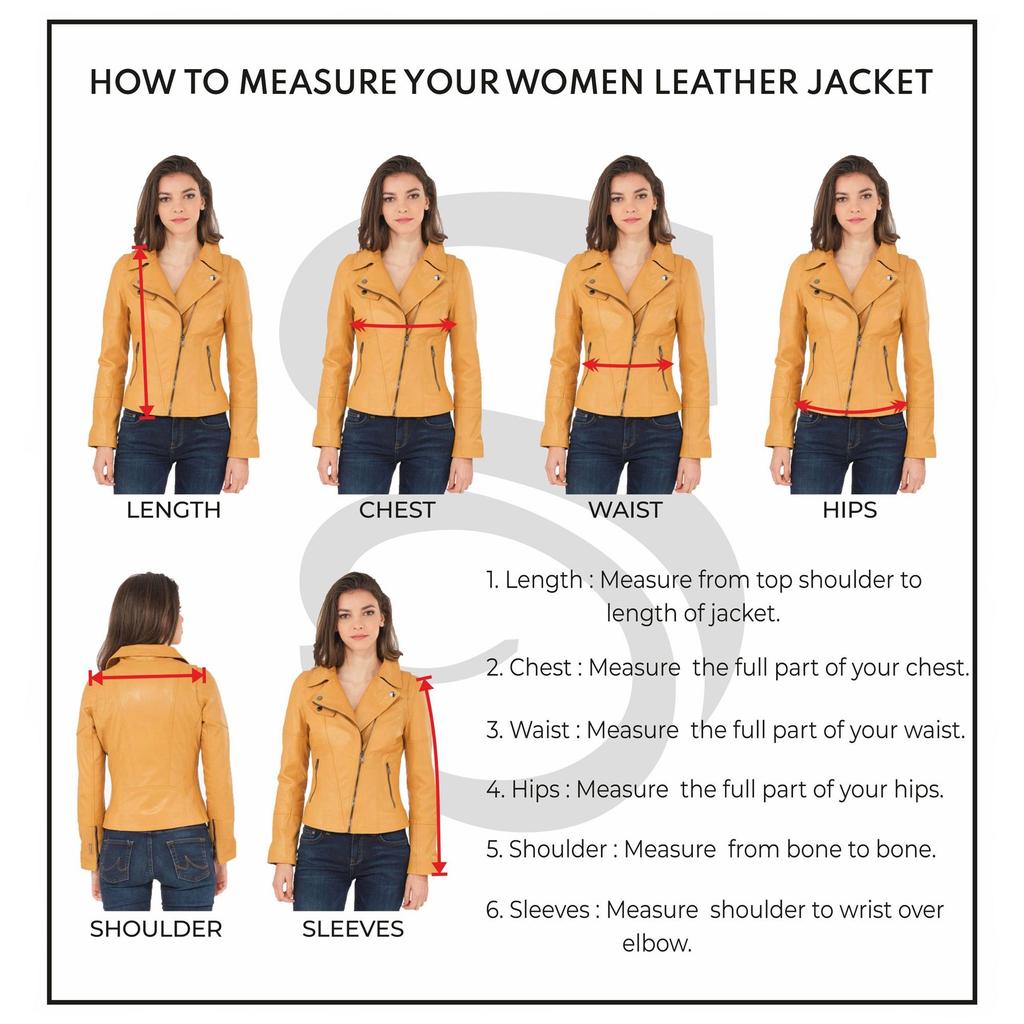 HOW TO MEASURE YOUR WOMEN LEATHER JACKET

LENGTH

CHEST

WAIST

HIPS

SHOULDER

SLEEVES

1. Length : Measure from top shoulder to length of jacket.

2. Chest : Measure the full part of your chest.

3. Waist : Measure the full part of your waist.

4. Hips : Measure the full part of your hips.

5. Shoulder : Measure from bone to bone.

6. Sleeves : Measure shoulder to wrist over elbow.