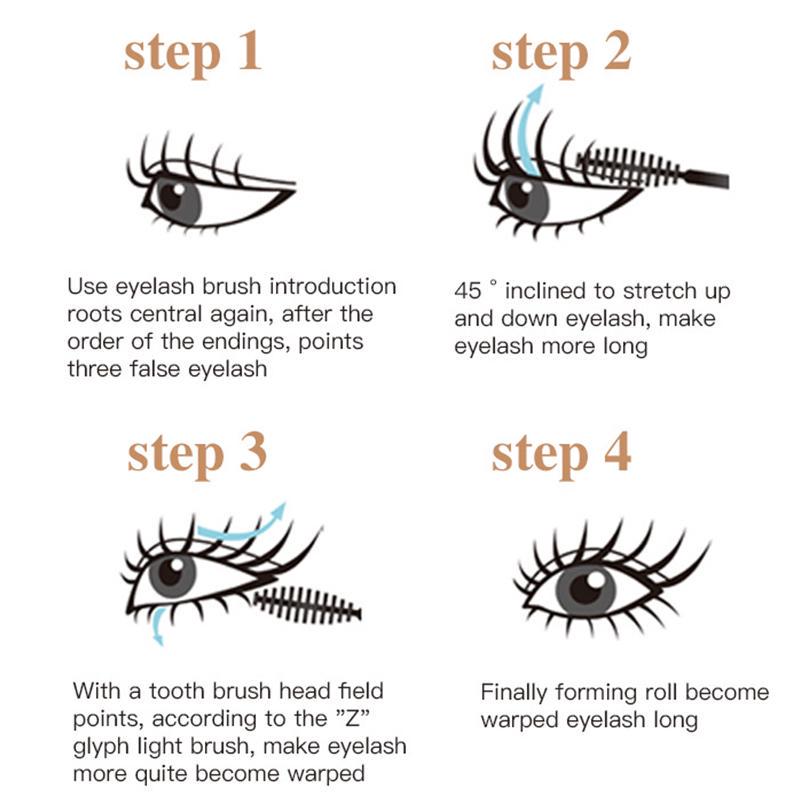 step 1

Use eyelash brush introduction roots central again, after the order of the endings, points three false eyelash

step 2

45 ° inclined to stretch up and down eyelash, make eyelash more long

step 3

With a tooth brush head field points, according to the "Z" glyph light brush, make eyelash more quite become warped

step 4

Finally forming roll become warped eyelash long