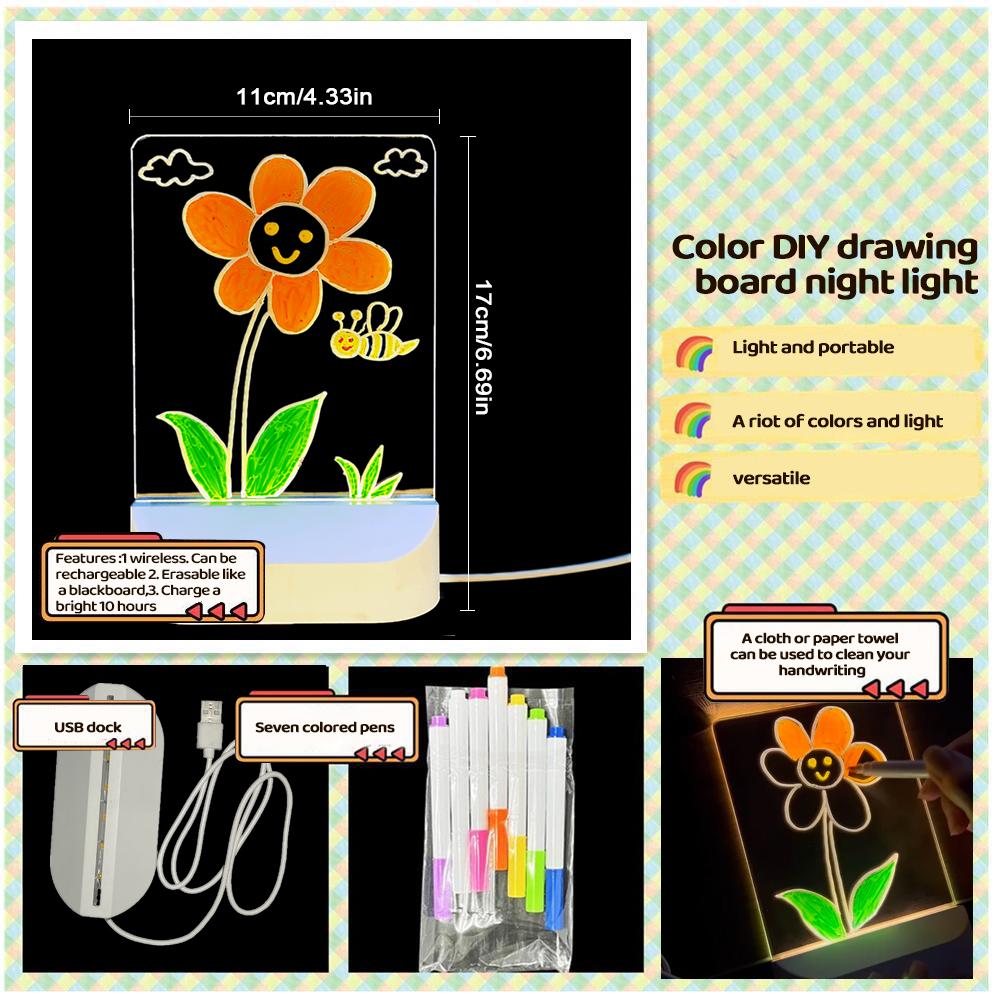 11cm/4.33in

17cm/6.69in

Features :1 wireless. Can be rechargeable 2. Erasable like a blackboard,3. Charge a bright 10 hours

Color DIY drawing board night light

Light and portable

A riot of colors and light

versatile

USB dock

Seven colored pens

A cloth or paper towel can be used to clean your handwriting