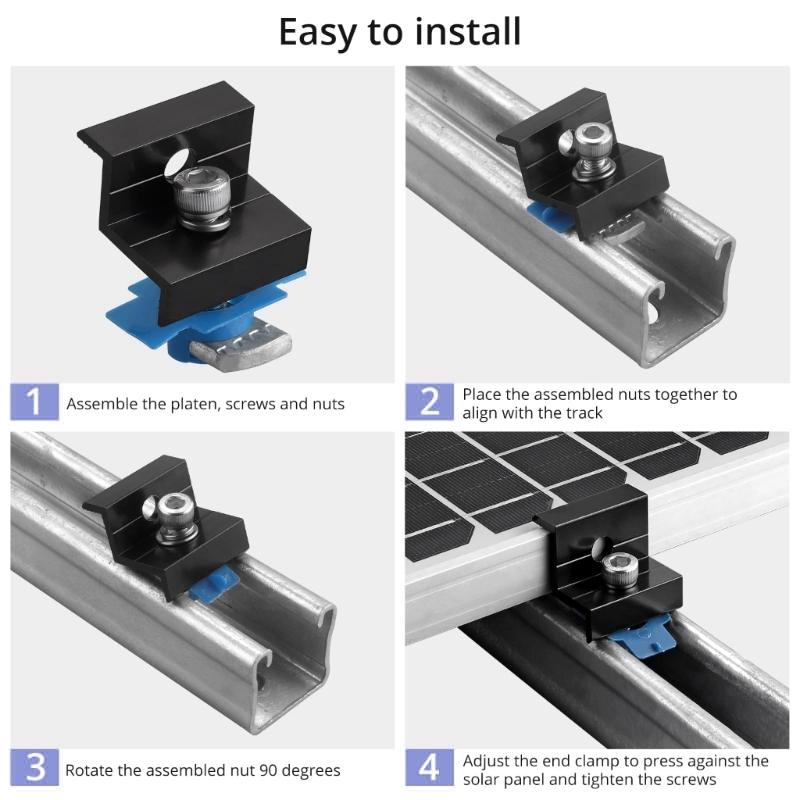 Easy to install

1 Assemble the platen, screws and nuts

2 Place the assembled nuts together to align with the track

3 Rotate the assembled nut 90 degrees

4 Adjust the end clamp to press against the solar panel and tighten the screws