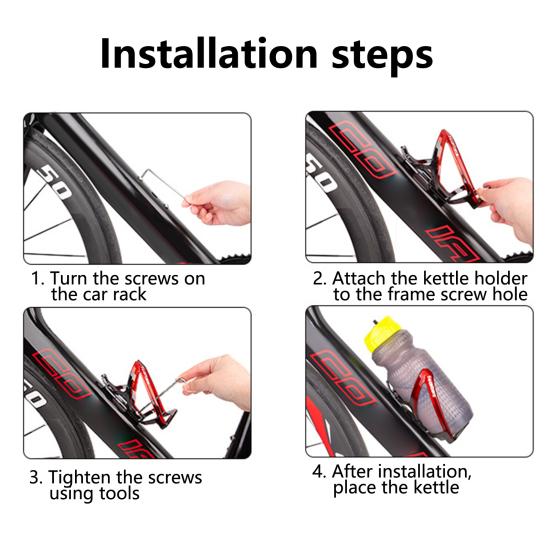 Installation steps

50

1. Turn the screws on the car rack

50

2. Attach the kettle holder to the frame screw hole

50

3. Tighten the screws using tools

4. After installation, place the kettle