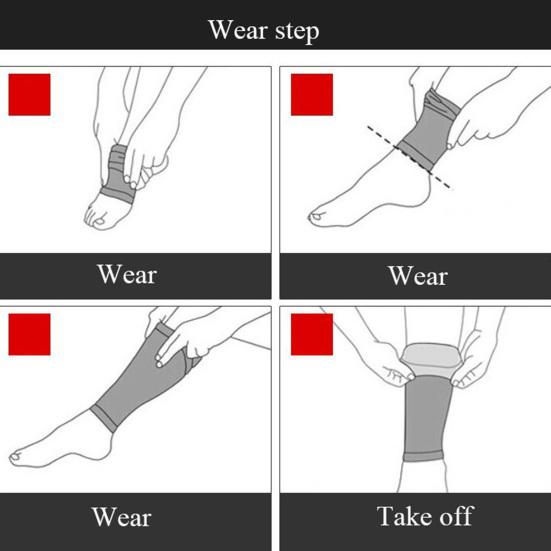 Wear step

Wear

Wear

Wear

Take off