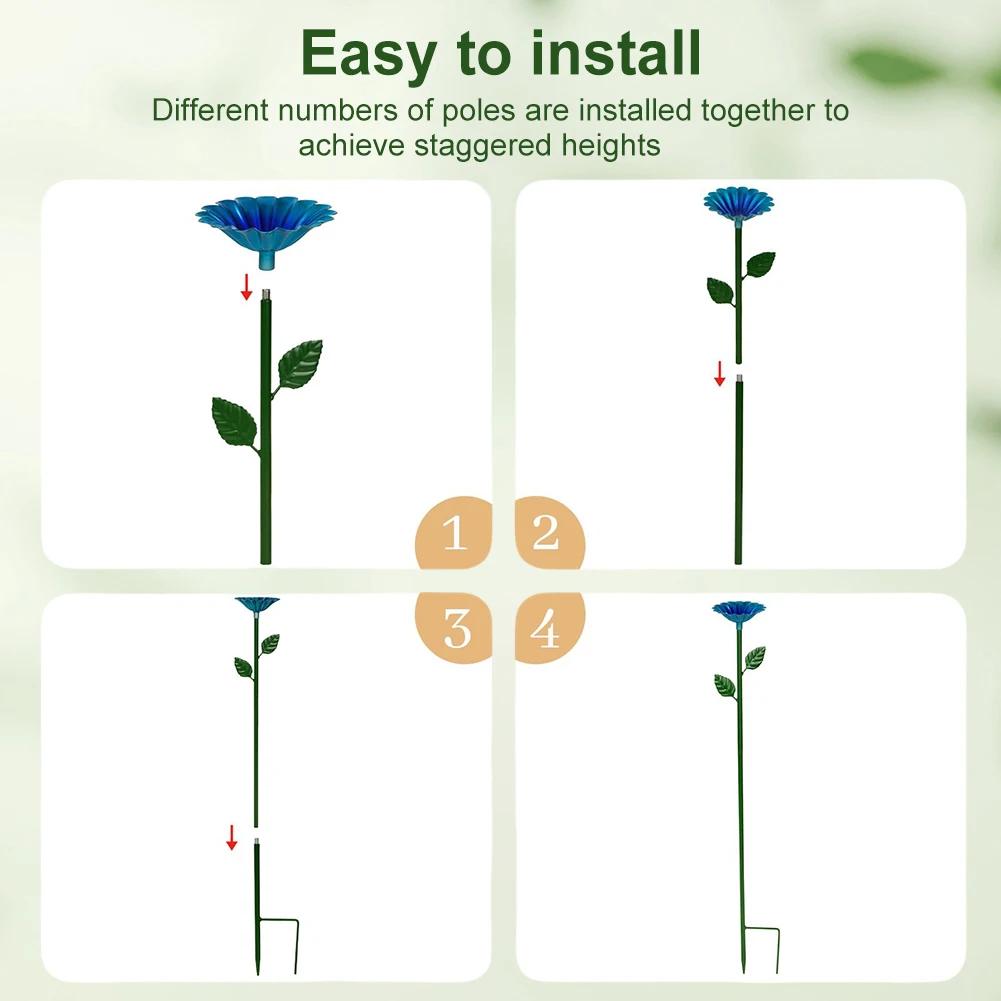 Easy to install

Different numbers of poles are installed together to achieve staggered heights

1

2

3

4