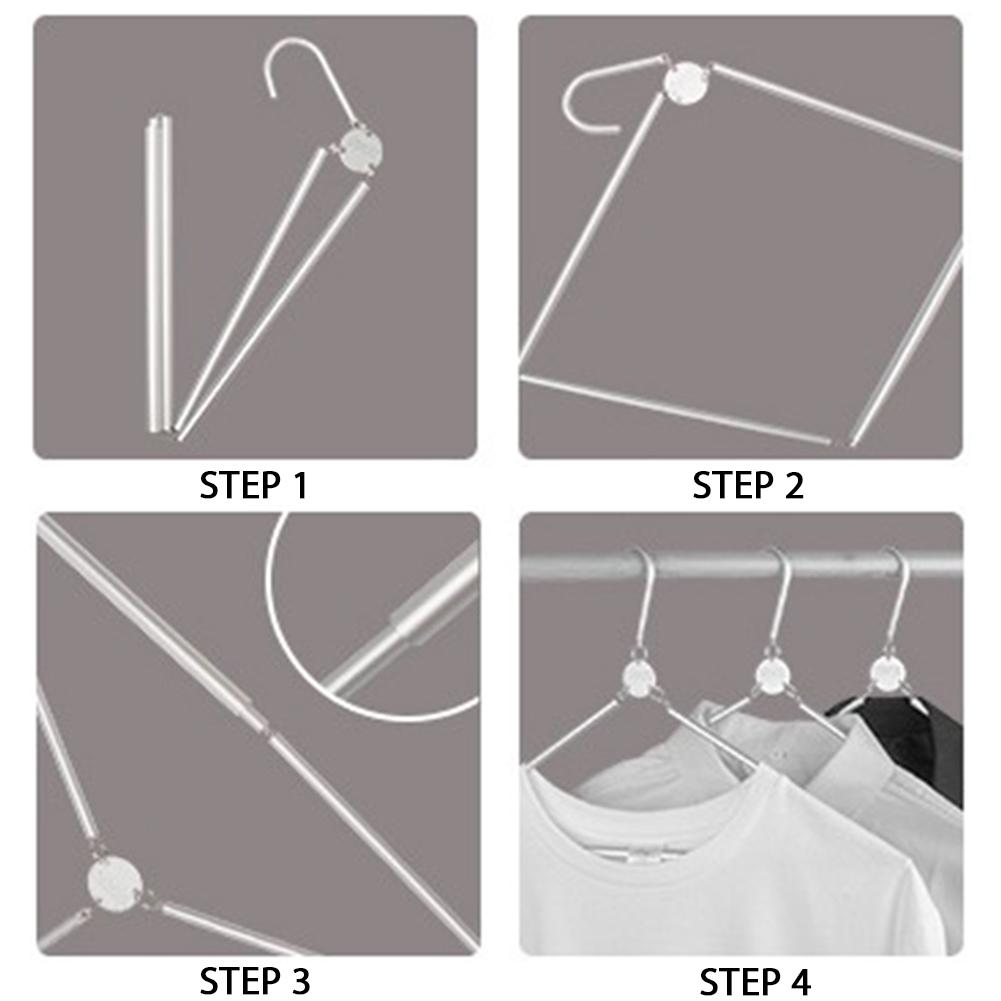 STEP 1

STEP 2

STEP 3

STEP 4