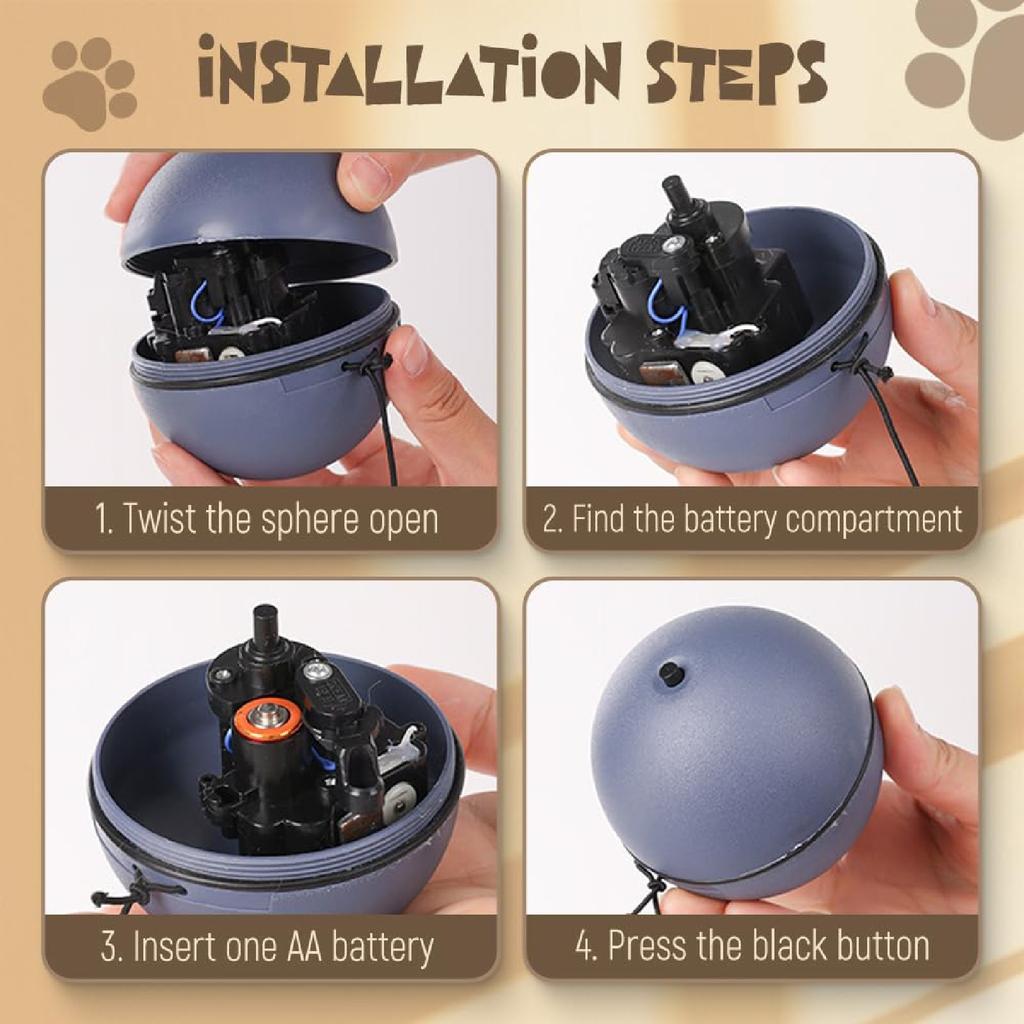 iNSTALLATiON STEPS

1. Twist the sphere open

2. Find the battery compartment

3. Insert one AA battery

4. Press the black button