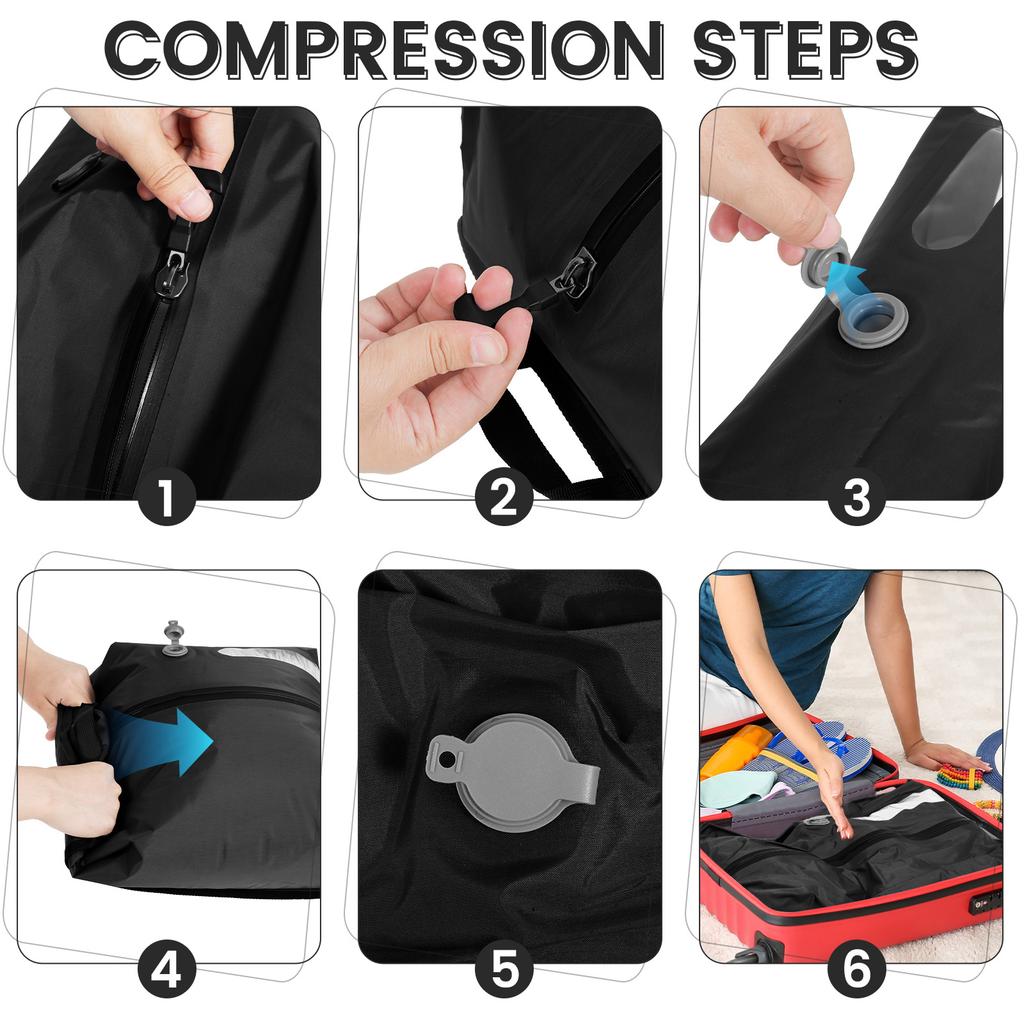 COMPRESSION STEPS

1

2

3

4

5

6