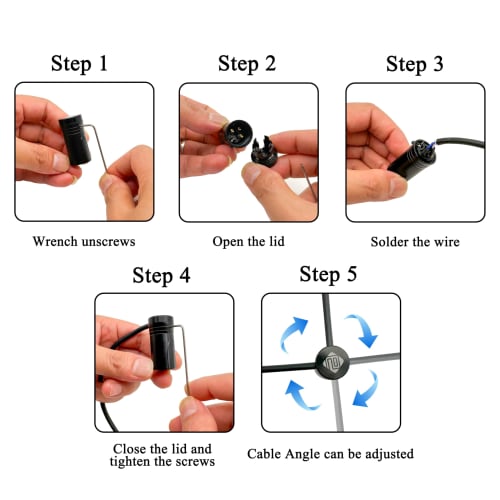 Step 1

Wrench unscrews

Step 2

Open the lid

Step 3

Solder the wire

Step 4

Close the lid and tighten the screws

Step 5

Cable Angle can be adjusted