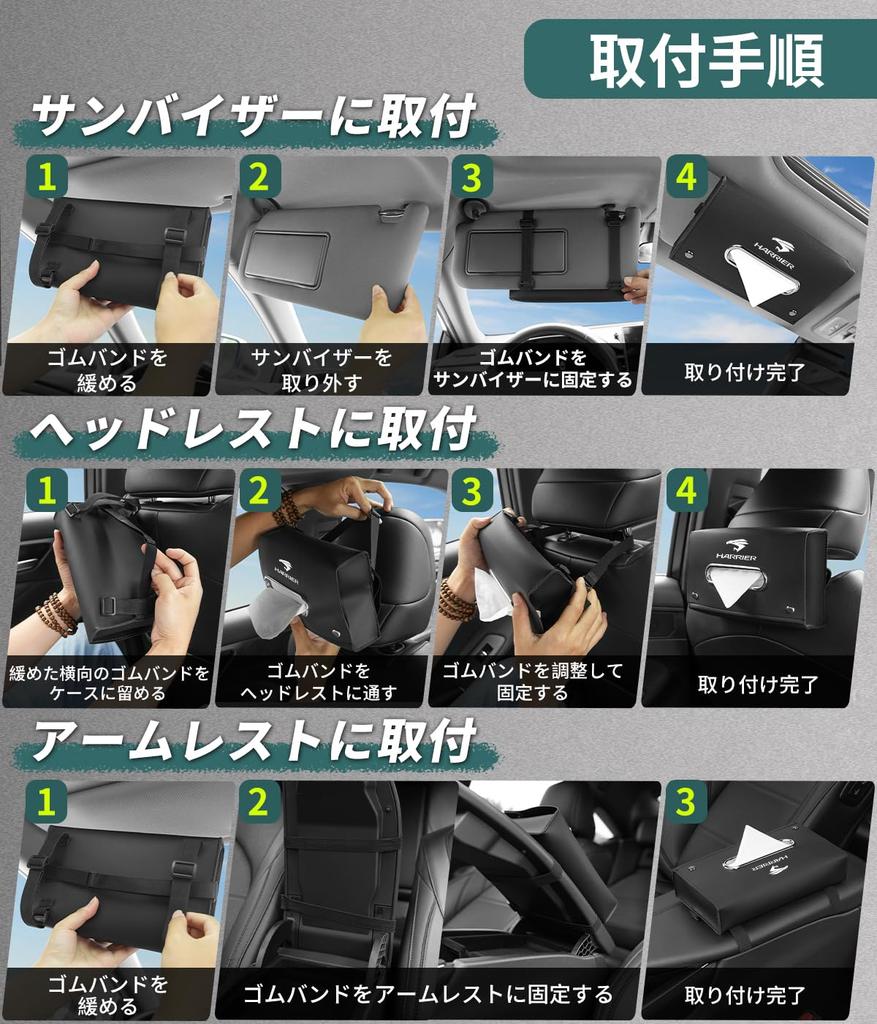 取付手順

サンバイザーに取付

1
ゴムバンドを緩める

2
サンバイザーを取り外す

3
ゴムバンドをサンバイザーに固定する

4
HARRIER
取り付け完了

ヘッドレストに取付

1
緩めた横向のゴムバンドをケースに留める

2
HARRIER
ゴムバンドをヘッドレストに通す

3
ゴムバンドを調整して固定する

4
HARRIER
取り付け完了

アームレストに取付

1
ゴムバンドを緩める

2
ゴムバンドをアームレストに固定する

3
HARRIER
取り付け完了