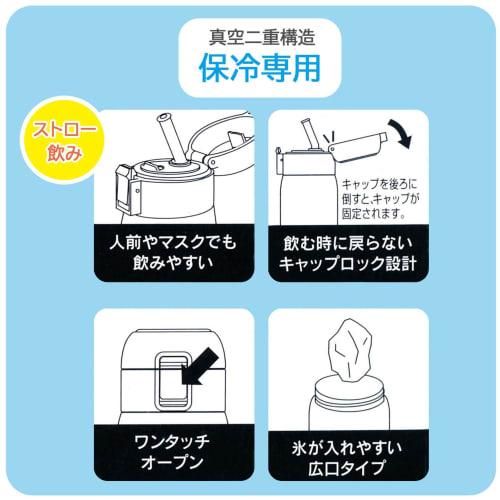 真空二重構造
保冷専用

ストロー飲み

人前やマスクでも飲みやすい

キャップを後ろに倒すと、キャップが固定されます。

飲む時に戻らないキャップロック設計

ワンタッチオープン

氷が入れやすい広口タイプ