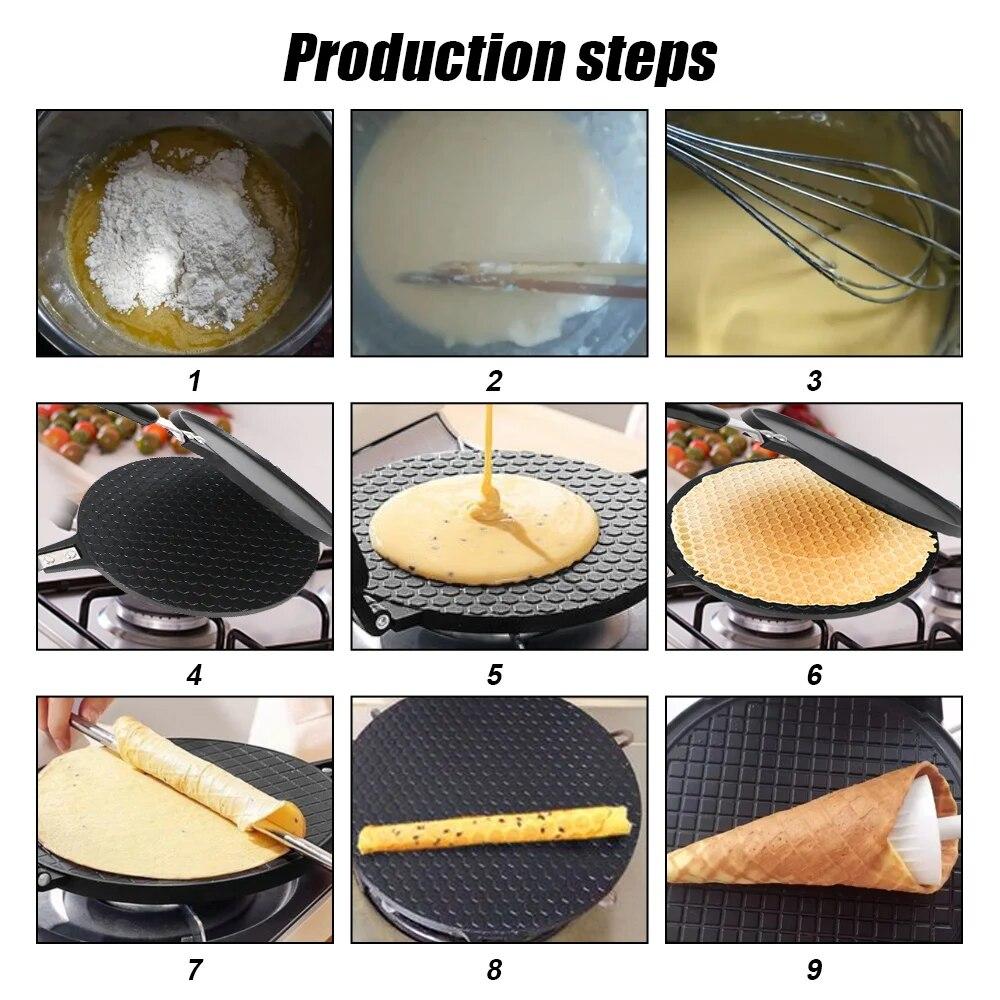 Production steps

1

2

3

4

5

6

7

8

9