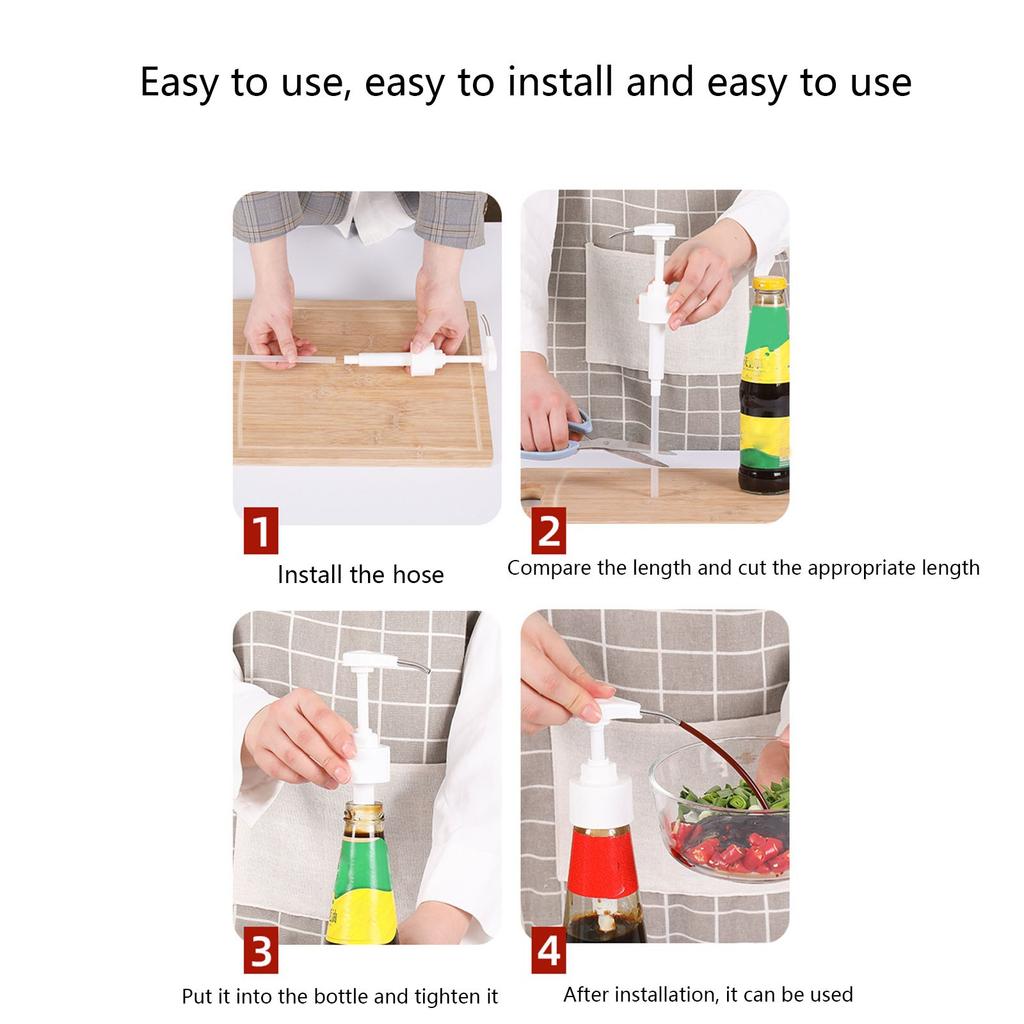 Easy to use, easy to install and easy to use

1
Install the hose

2
Compare the length and cut the appropriate length

3
Put it into the bottle and tighten it

4
After installation, it can be used