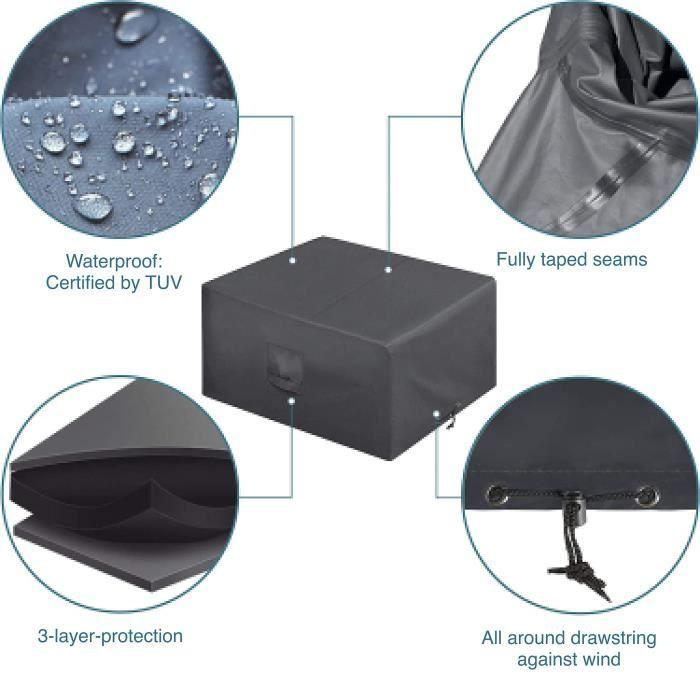 Waterproof:
Certified by TUV

Fully taped seams

3-layer-protection

All around drawstring against wind