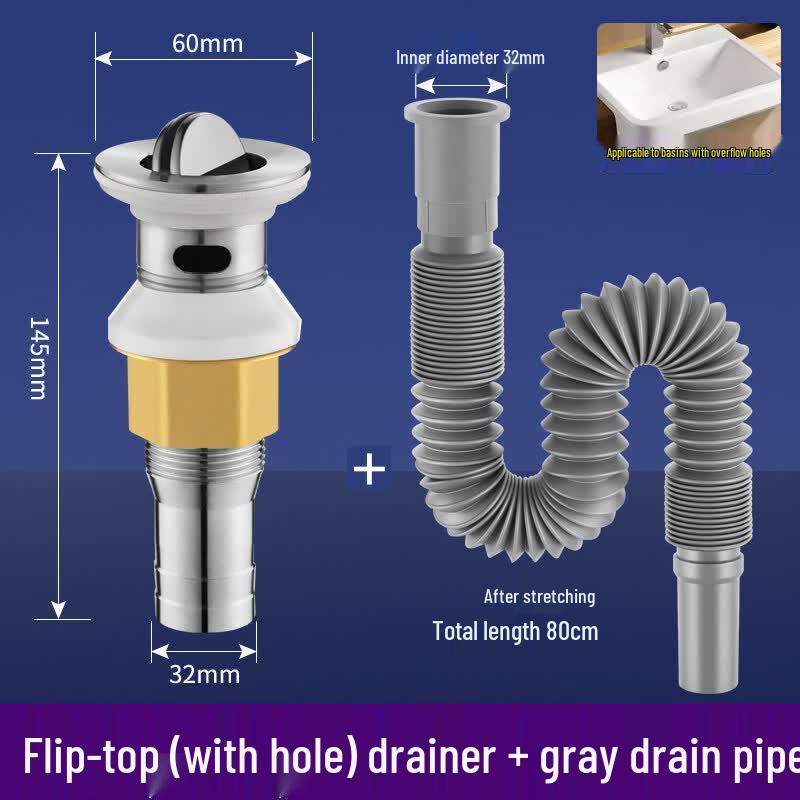 60mm

Inner diameter 32mm

Applicable to basins with overflow holes

145mm

+

After stretching

Total length 80cm

32mm

Flip-top (with hole) drainer + gray drain pipe