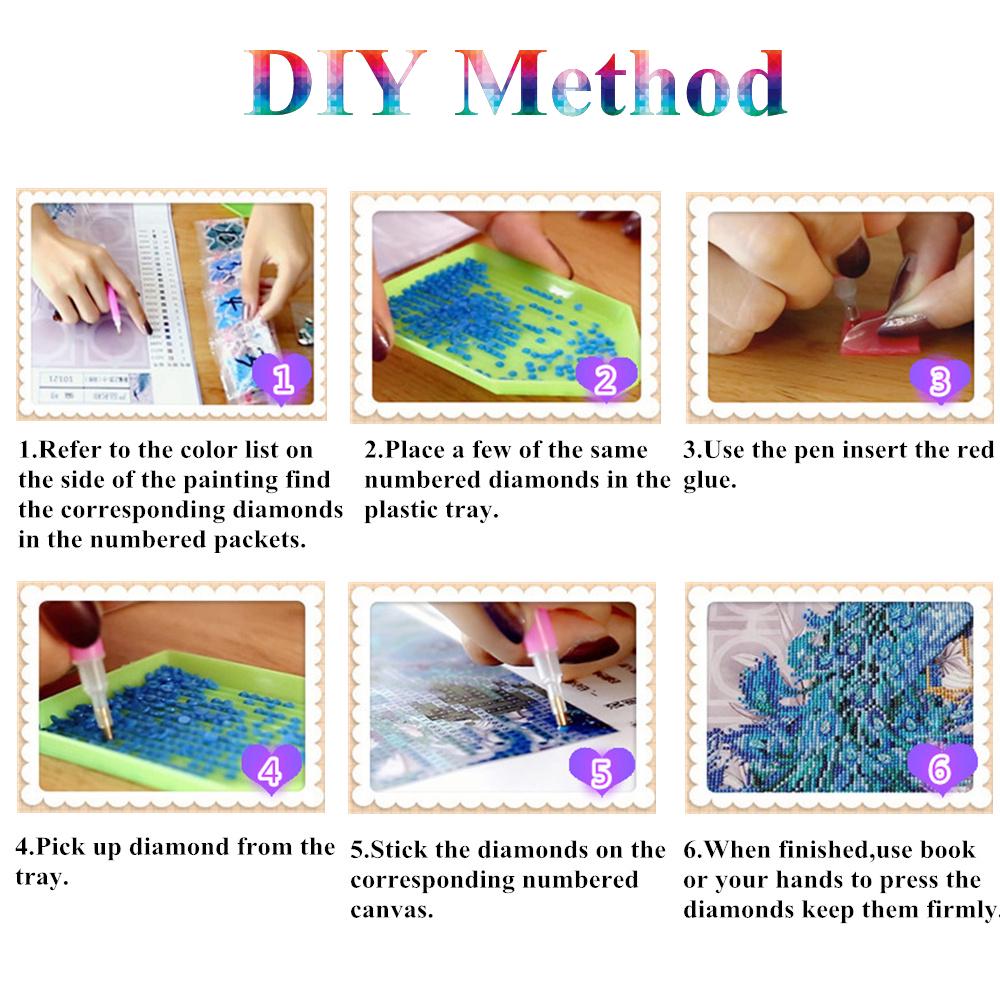 DIY Method

1

1.Refer to the color list on the side of the painting find the corresponding diamonds in the numbered packets.

2

2.Place a few of the same numbered diamonds in the plastic tray.

3

3.Use the pen insert the red glue.

4

4.Pick up diamond from the tray.

5

5.Stick the diamonds on the corresponding numbered canvas.

6

6.When finished,use book or your hands to press the diamonds keep them firmly.