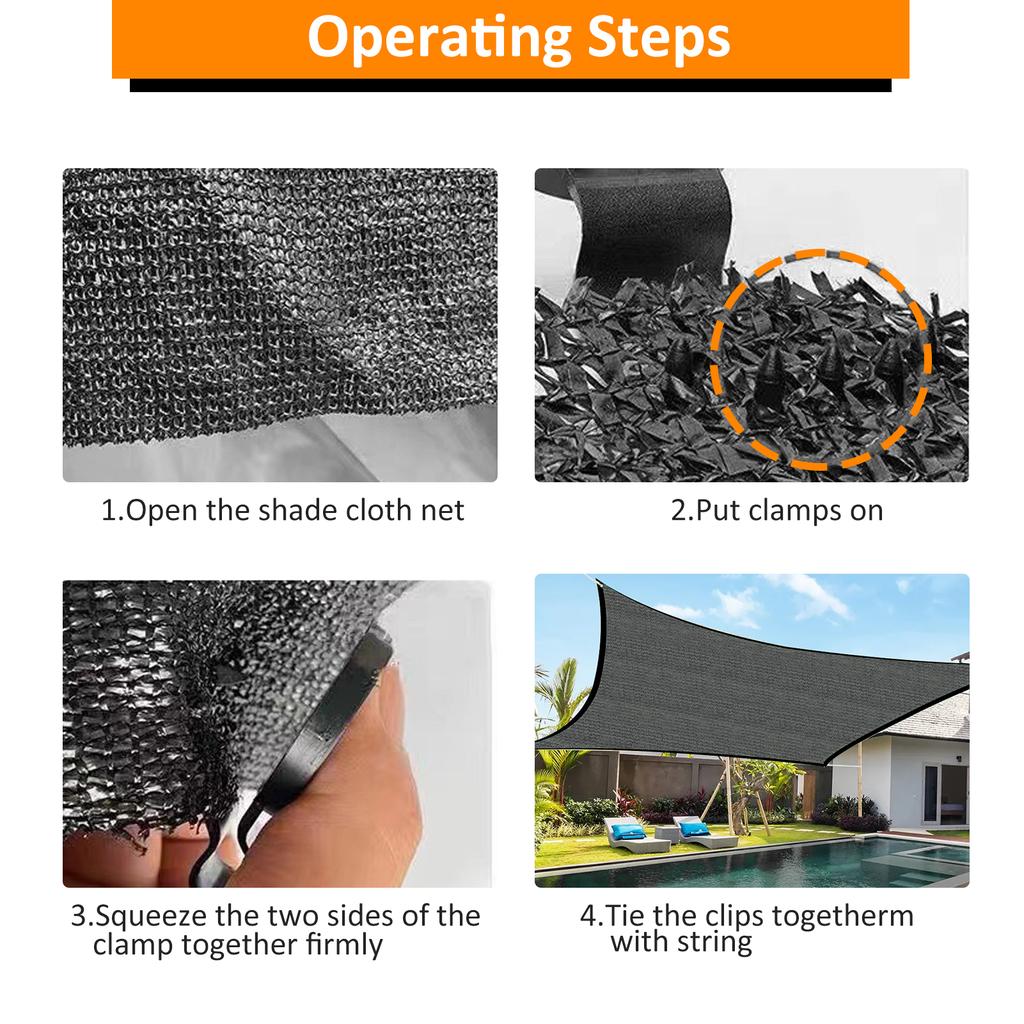 Operating Steps

1.Open the shade cloth net

2.Put clamps on

3.Squeeze the two sides of the clamp together firmly

4.Tie the clips togetherm with string