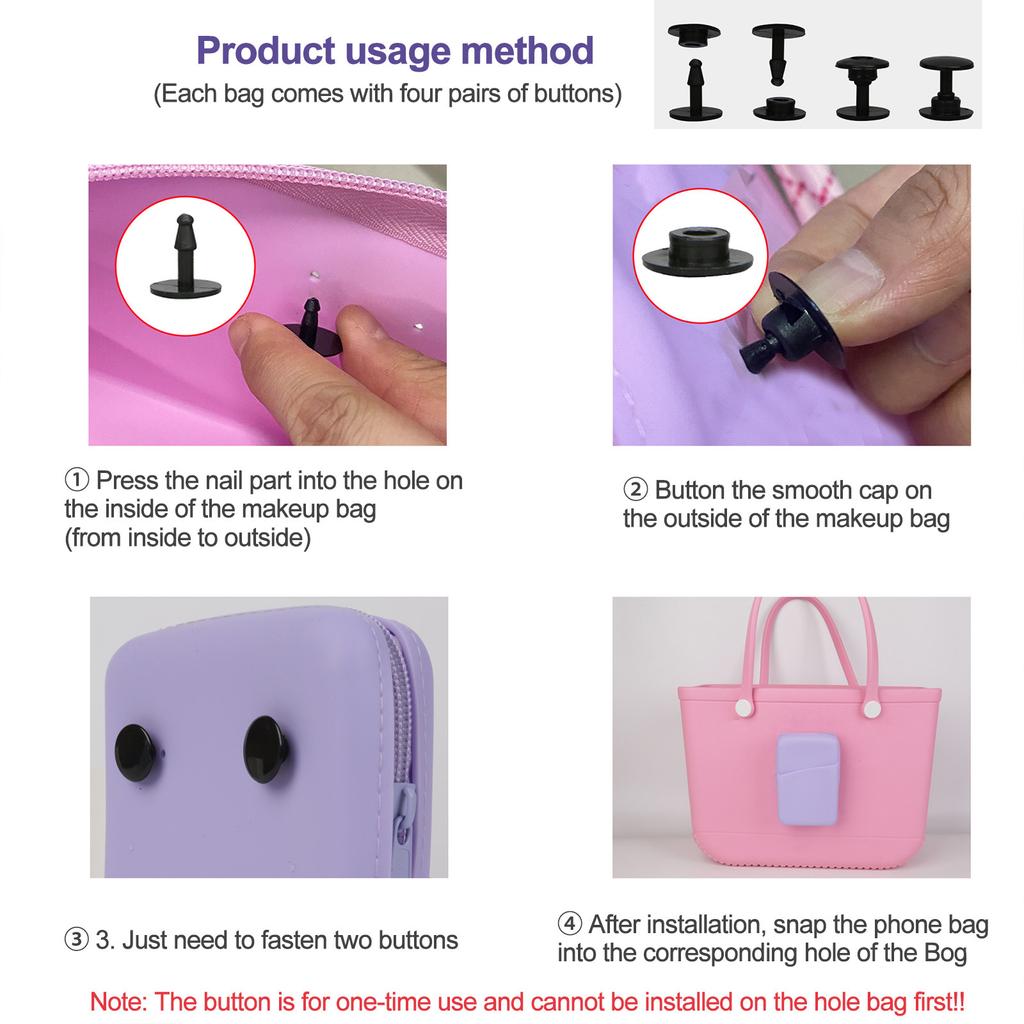 Product usage method
(Each bag comes with four pairs of buttons)

① Press the nail part into the hole on the inside of the makeup bag (from inside to outside)

② Button the smooth cap on the outside of the makeup bag

③ 3. Just need to fasten two buttons

④ After installation, snap the phone bag into the corresponding hole of the Bog

Note: The button is for one-time use and cannot be installed on the hole bag first!!