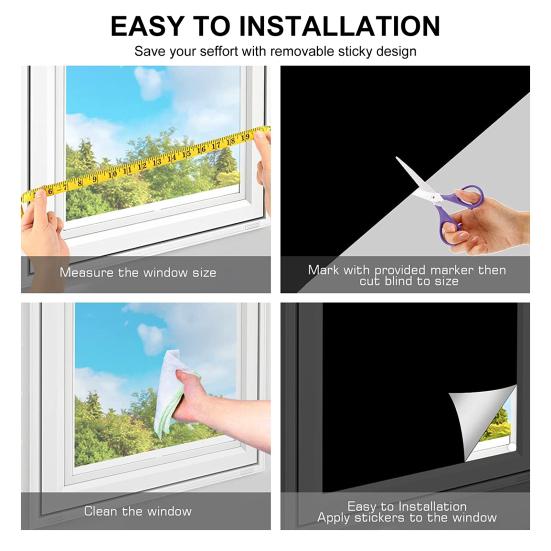 EASY TO INSTALLATION
Save your seffort with removable sticky design

6 7 8 9 10 11 12 13 14 15 16 17 18 19

Measure the window size

Mark with provided marker then cut blind to size

Clean the window

Easy to Installation
Apply stickers to the window