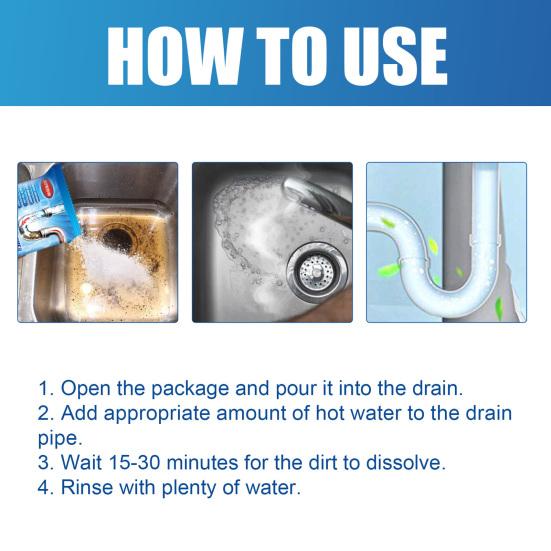 HOW TO USE

1. Open the package and pour it into the drain.
2. Add appropriate amount of hot water to the drain pipe.
3. Wait 15-30 minutes for the dirt to dissolve.
4. Rinse with plenty of water.