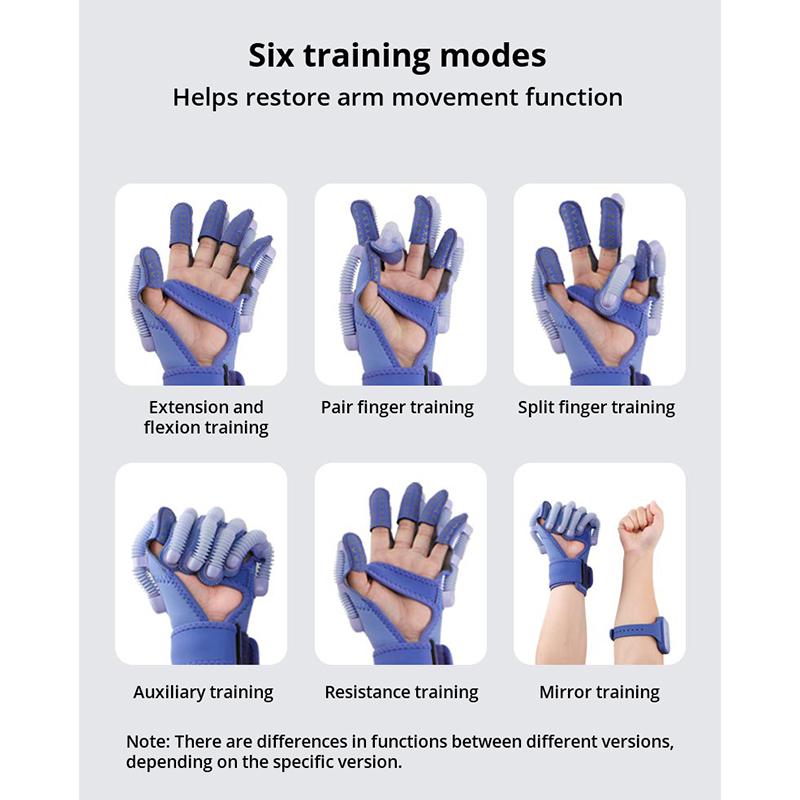 Six training modes
Helps restore arm movement function

Extension and flexion training

Pair finger training

Split finger training

Auxiliary training

Resistance training

Mirror training

Note: There are differences in functions between different versions, depending on the specific version.