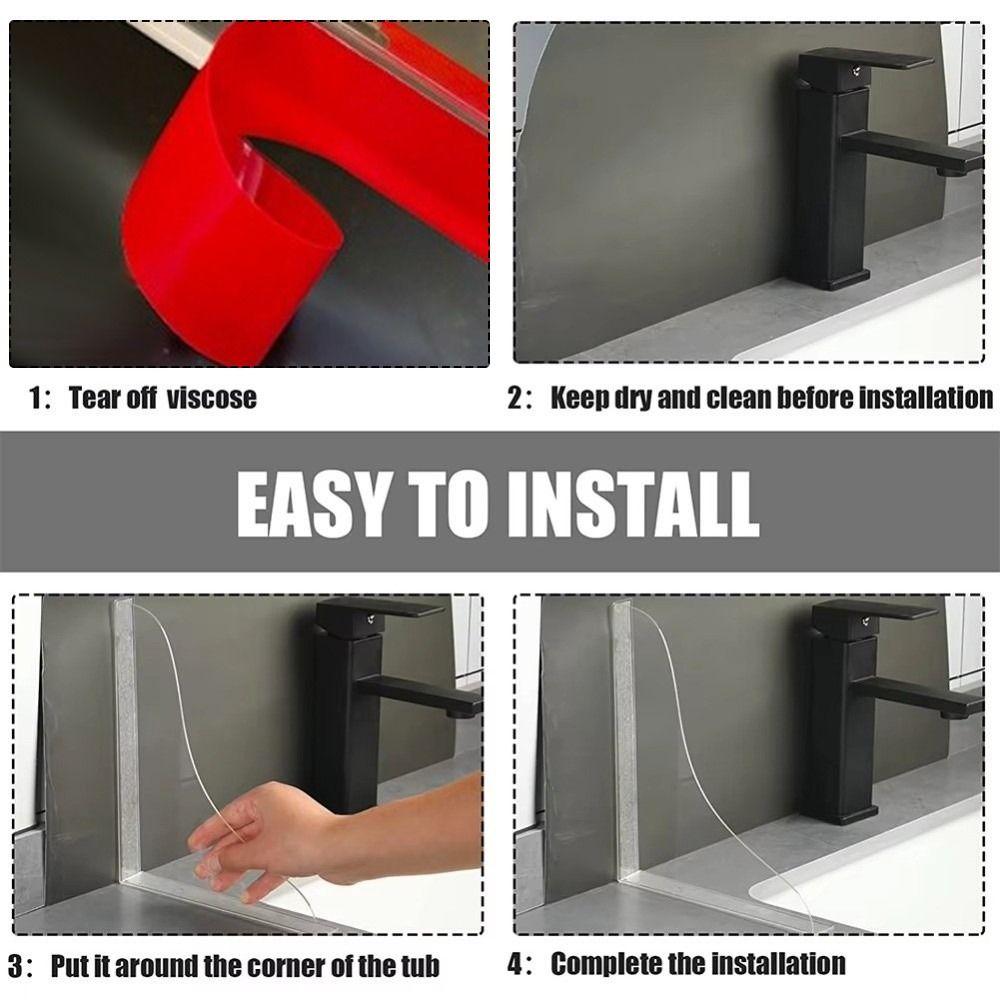 1: Tear off viscose

2: Keep dry and clean before installation

EASY TO INSTALL

3: Put it around the corner of the tub

4: Complete the installation