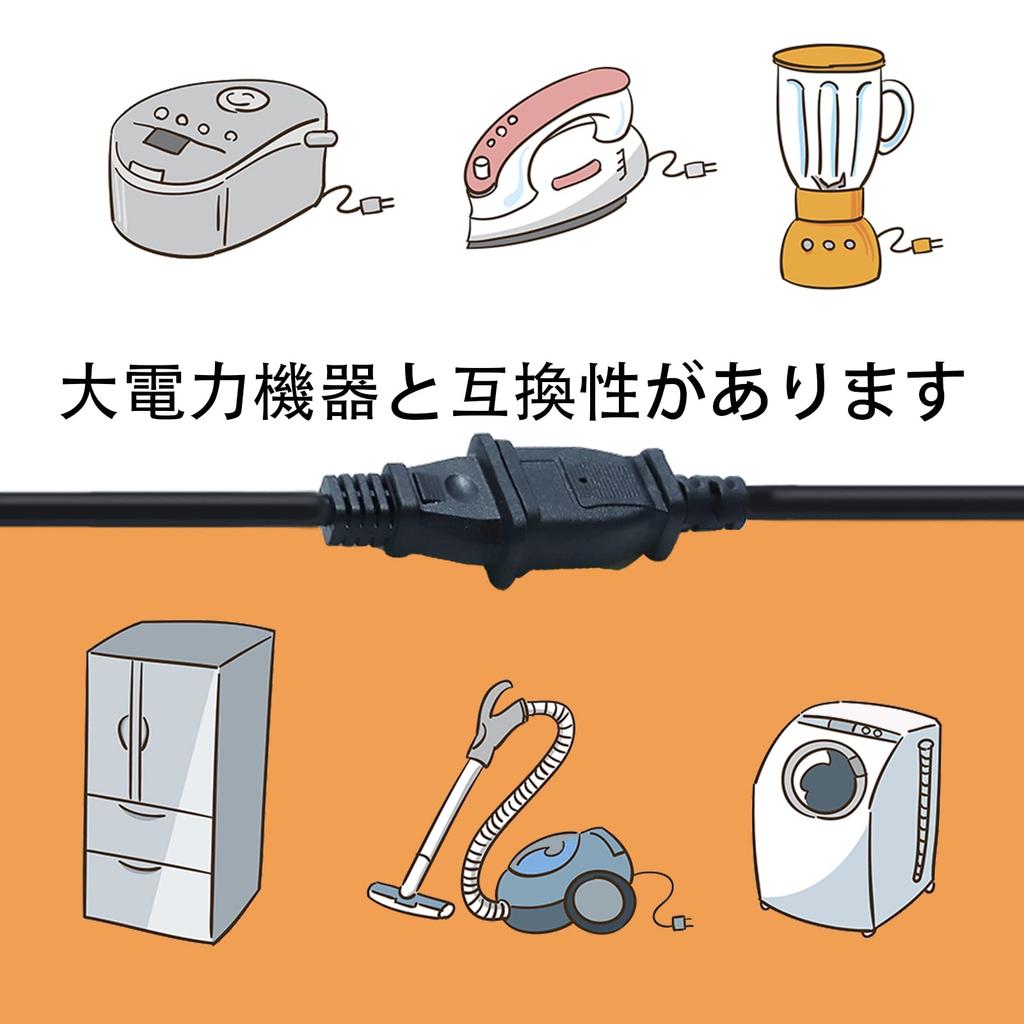 大電力機器と互換性があります