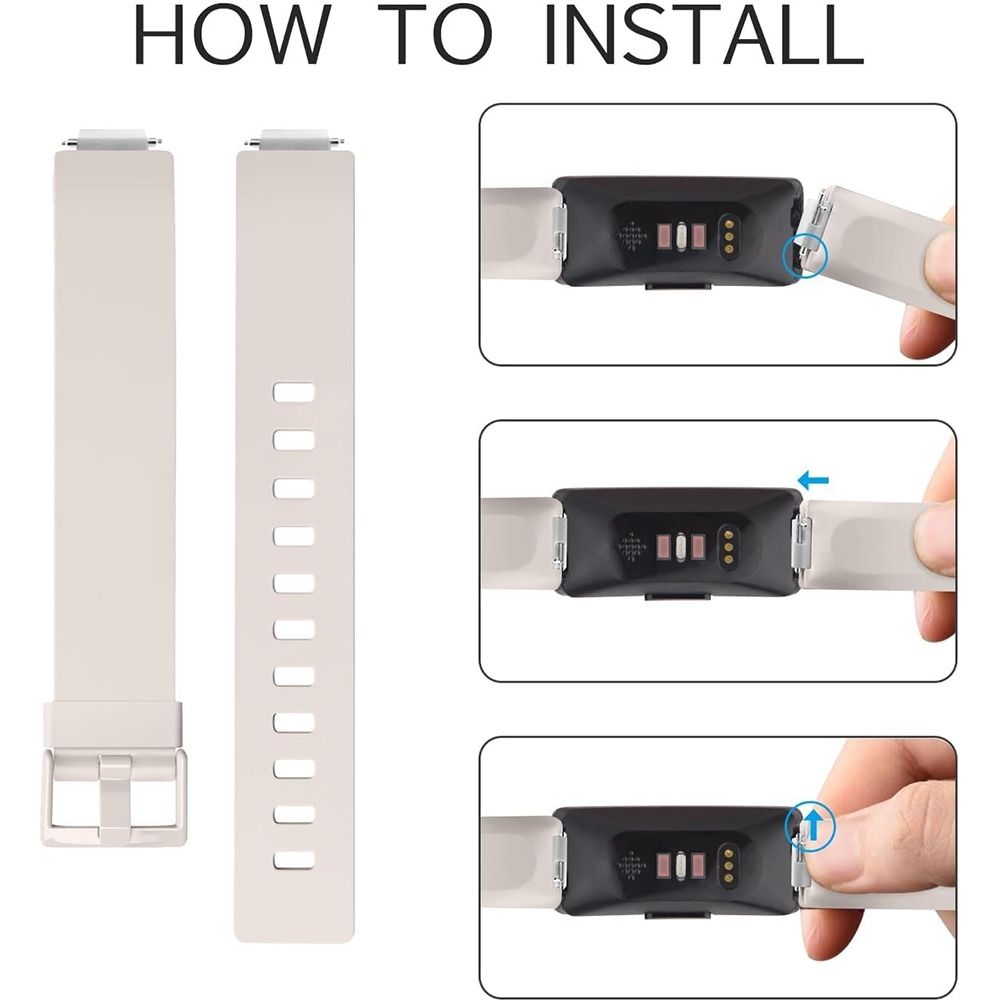 HOW TO INSTALL