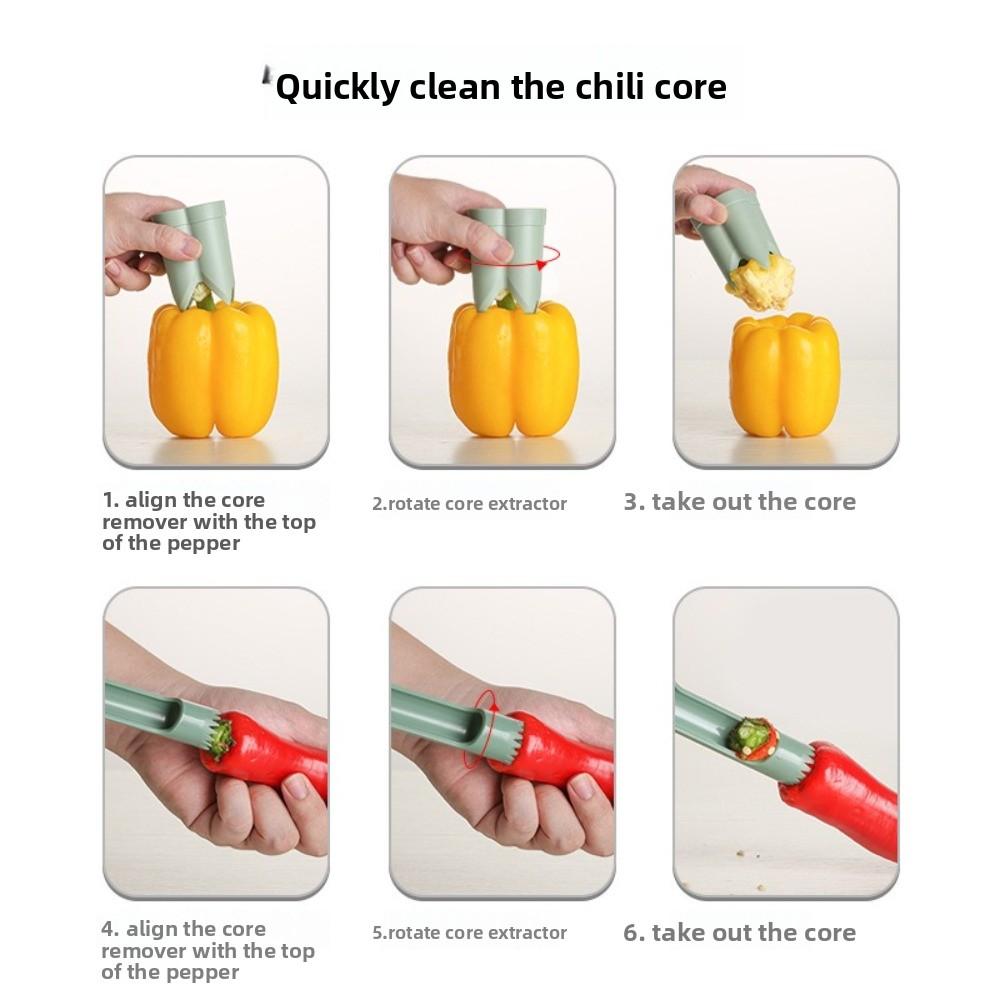 Quickly clean the chili core

1. align the core remover with the top of the pepper

2.rotate core extractor

3. take out the core

4. align the core remover with the top of the pepper

5.rotate core extractor

6. take out the core