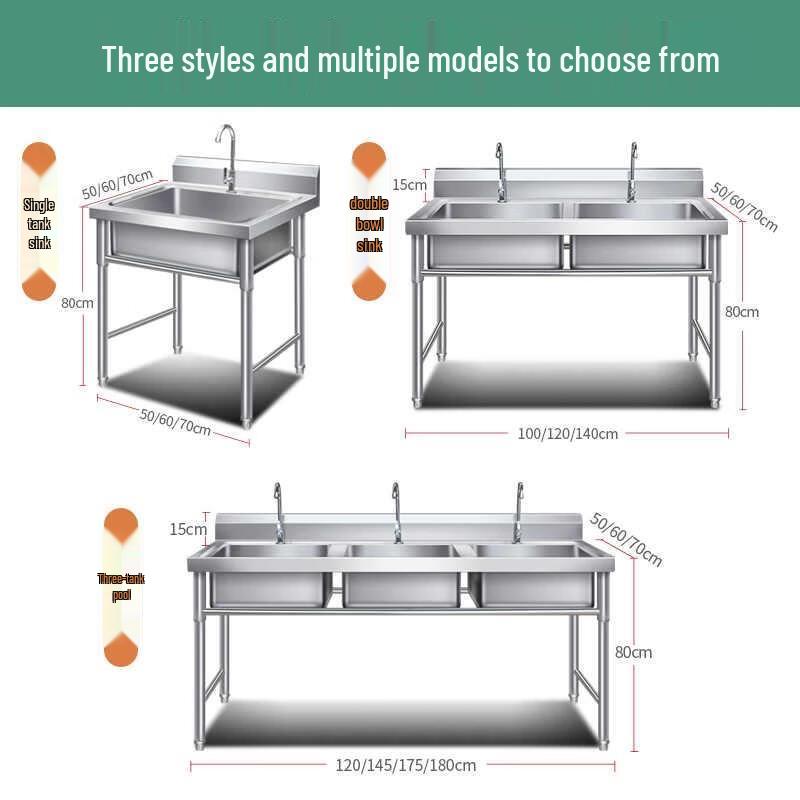 Three styles and multiple models to choose from

Single tank sink

50/60/70cm

80cm

50/60/70cm

double bowl sink

15cm

50/60/70cm

80cm

100/120/140cm

Three-tank pool

15cm

50/60/70cm

80cm

120/145/175/180cm