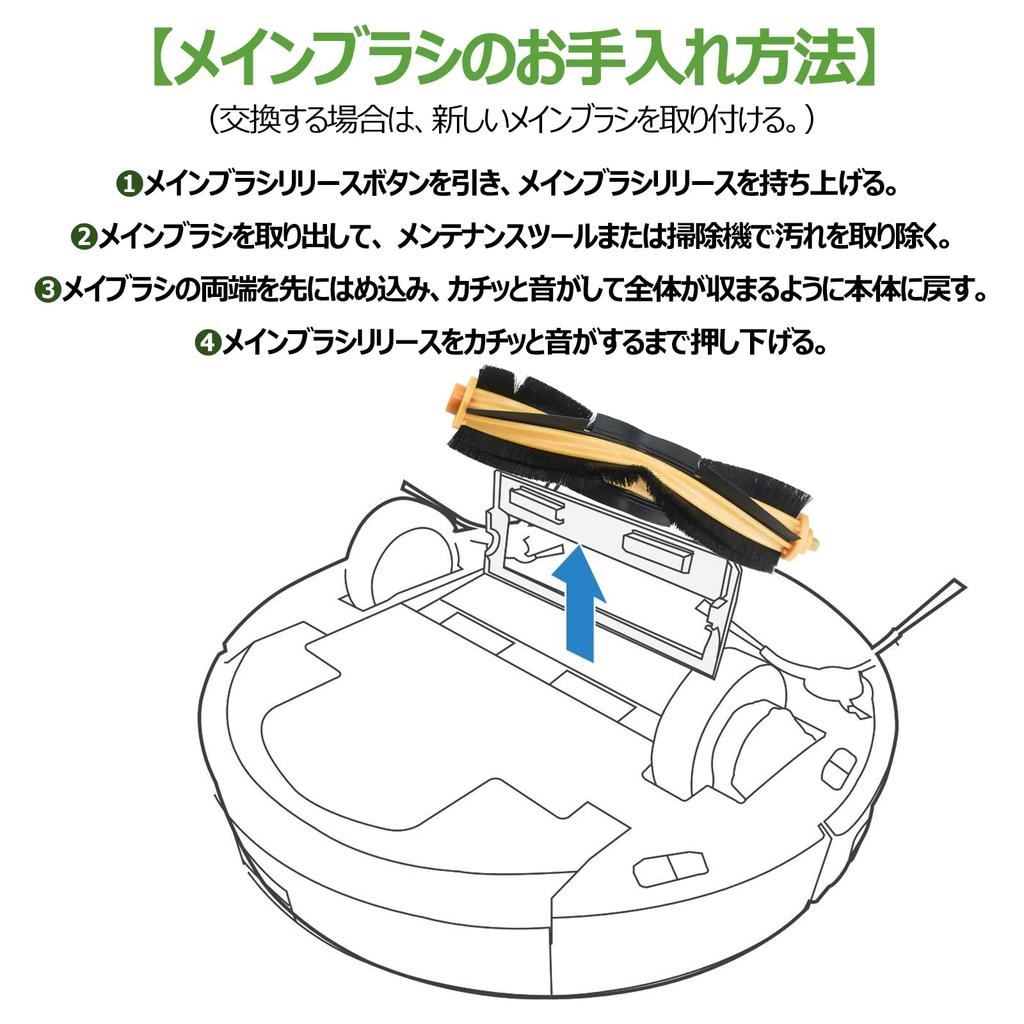 【メインブラシのお手入れ方法】
（交換する場合は、新しいメインブラシを取り付ける。）

❶メインブラシリリースボタンを引き、メインブラシリリースを持ち上げる。

❷メインブラシを取り出して、メンテナンスツールまたは掃除機で汚れを取り除く。

❸メイブラシの両端を先にはめ込み、カチッと音がして全体が収まるように本体に戻す。

❹メインブラシリリースをカチッと音がするまで押し下げる。