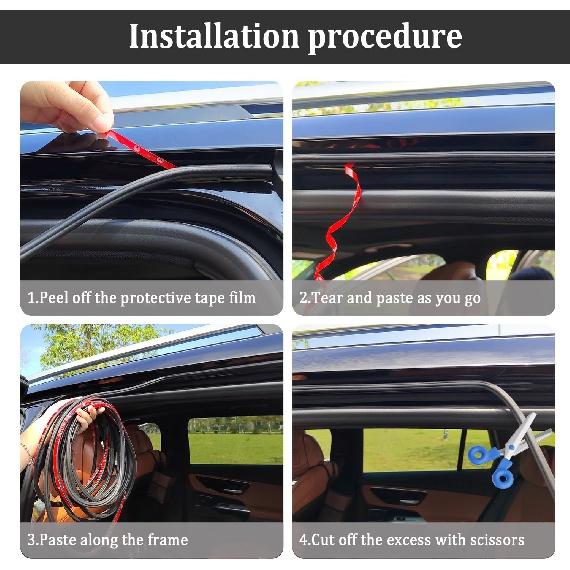 Installation procedure

1.Peel off the protective tape film

2.Tear and paste as you go

3.Paste along the frame

4.Cut off the excess with scissors