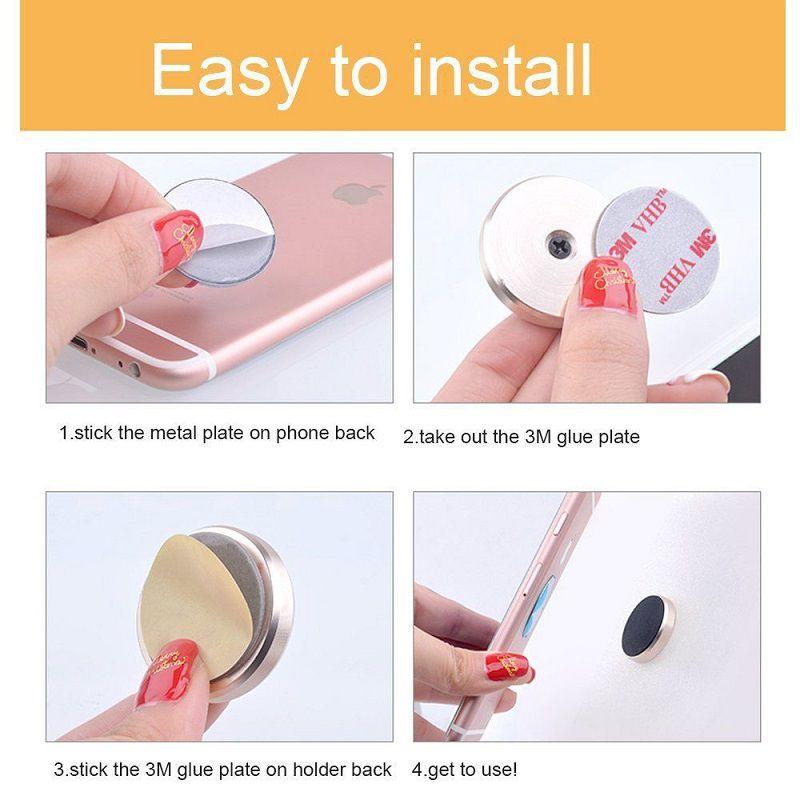 Easy to install

3M VHB™

3M VHB™

1.stick the metal plate on phone back

2.take out the 3M glue plate

3.stick the 3M glue plate on holder back

4.get to use!