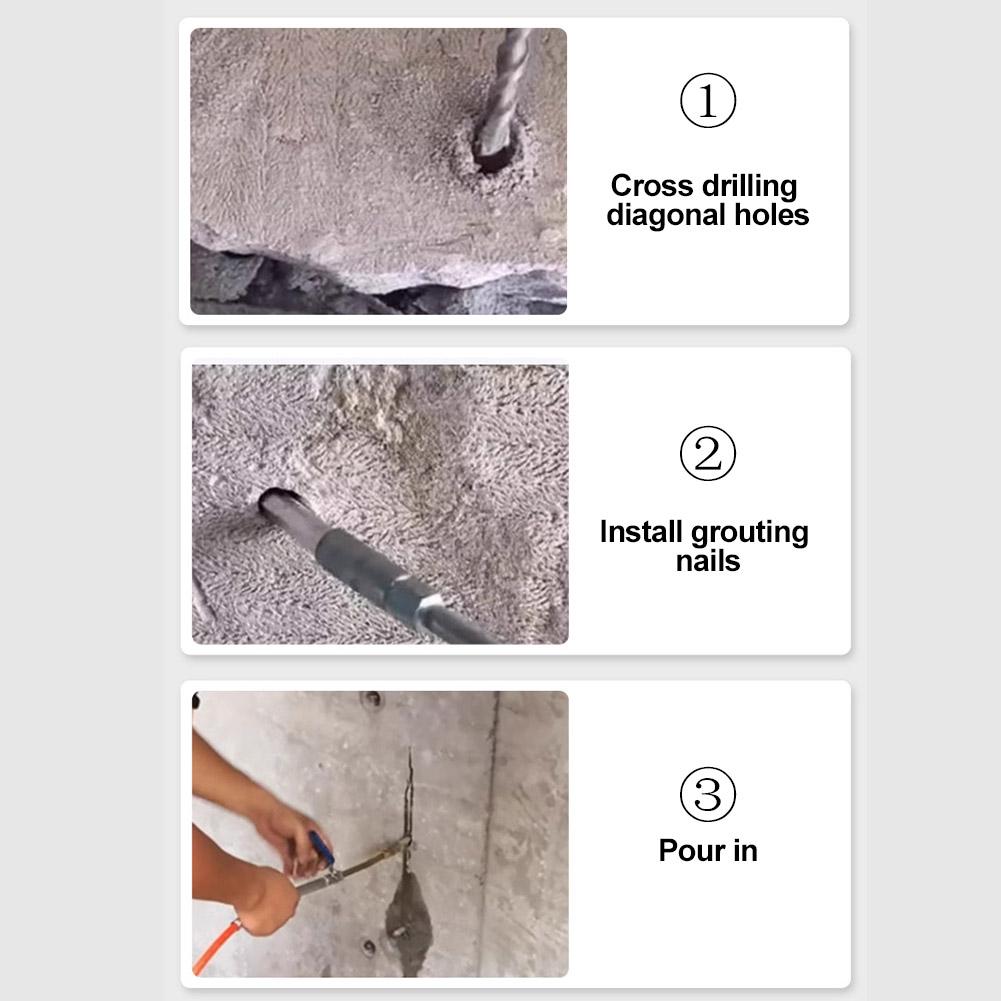 ①

Cross drilling diagonal holes

②

Install grouting nails

③

Pour in