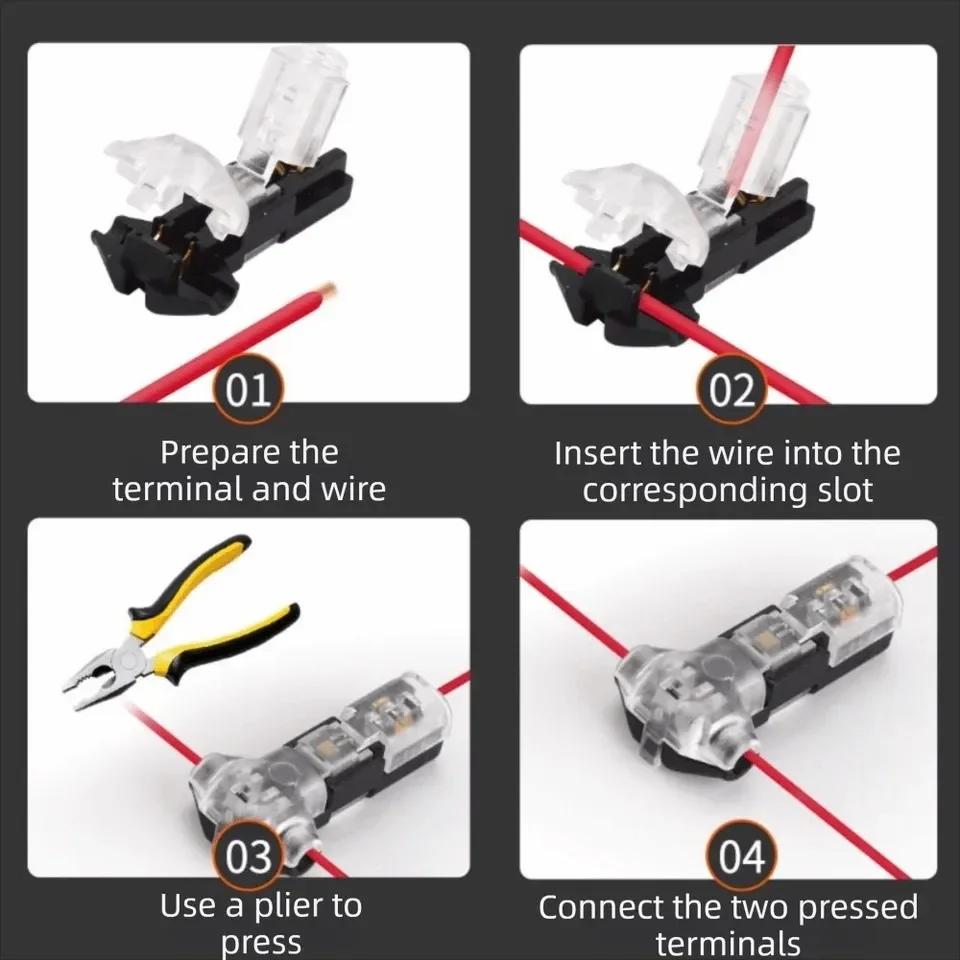 01

Prepare the terminal and wire

02

Insert the wire into the corresponding slot

03

Use a plier to press

04

Connect the two pressed terminals