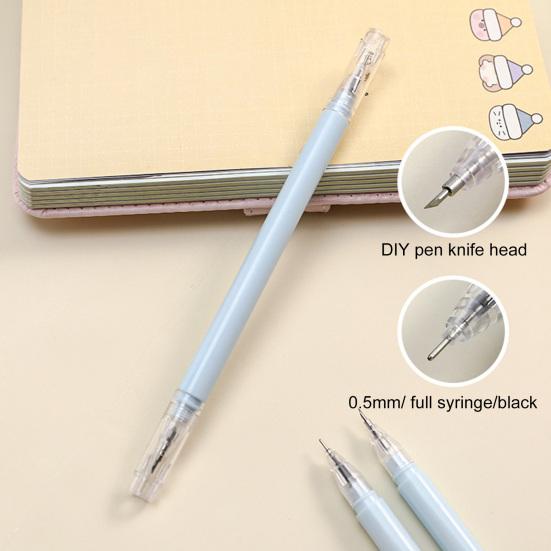 DIY pen knife head

0.5mm/ full syringe/black