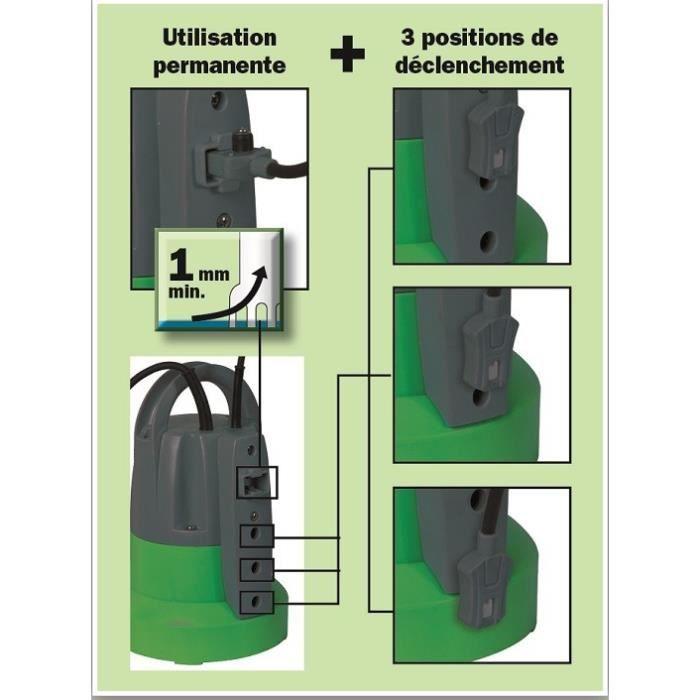 Utilisation permanente

+

3 positions de déclenchement

1 mm min.