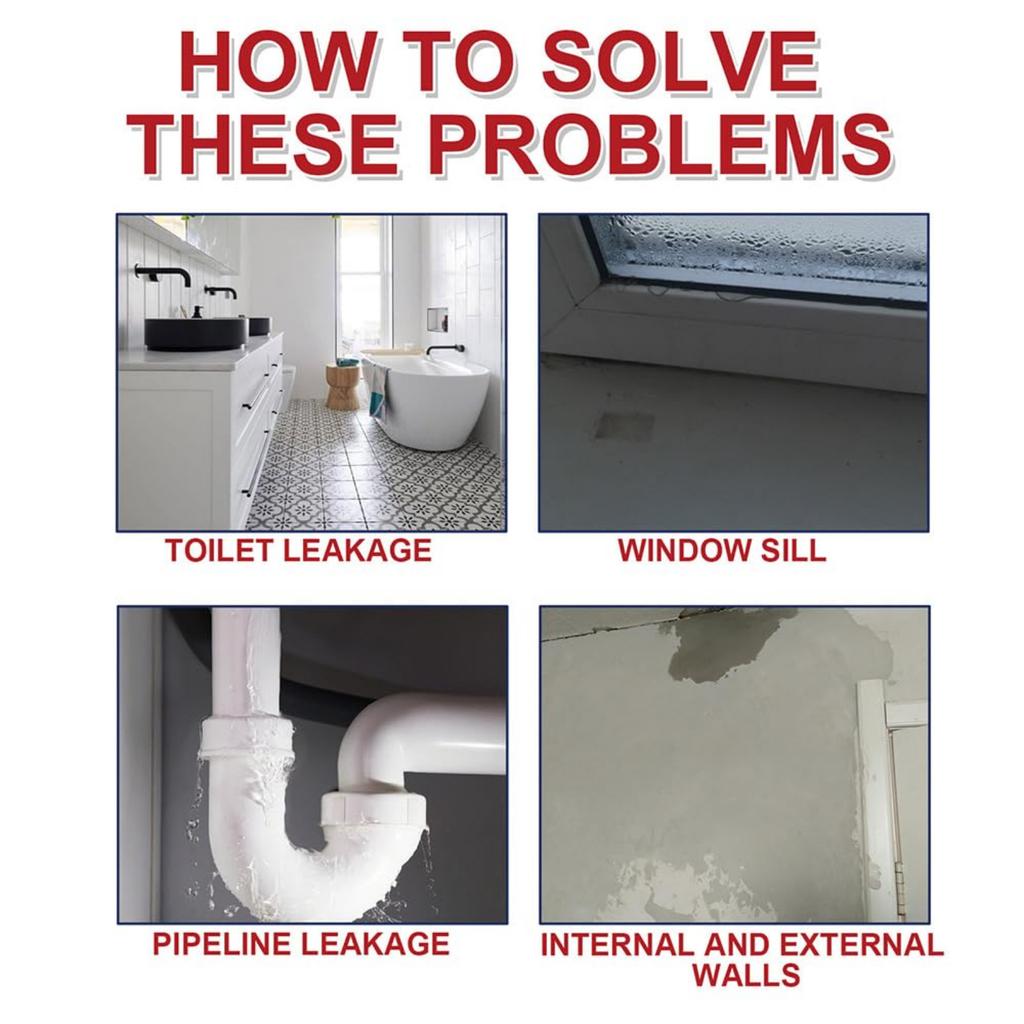 HOW TO SOLVE THESE PROBLEMS

TOILET LEAKAGE

WINDOW SILL

PIPELINE LEAKAGE

INTERNAL AND EXTERNAL WALLS