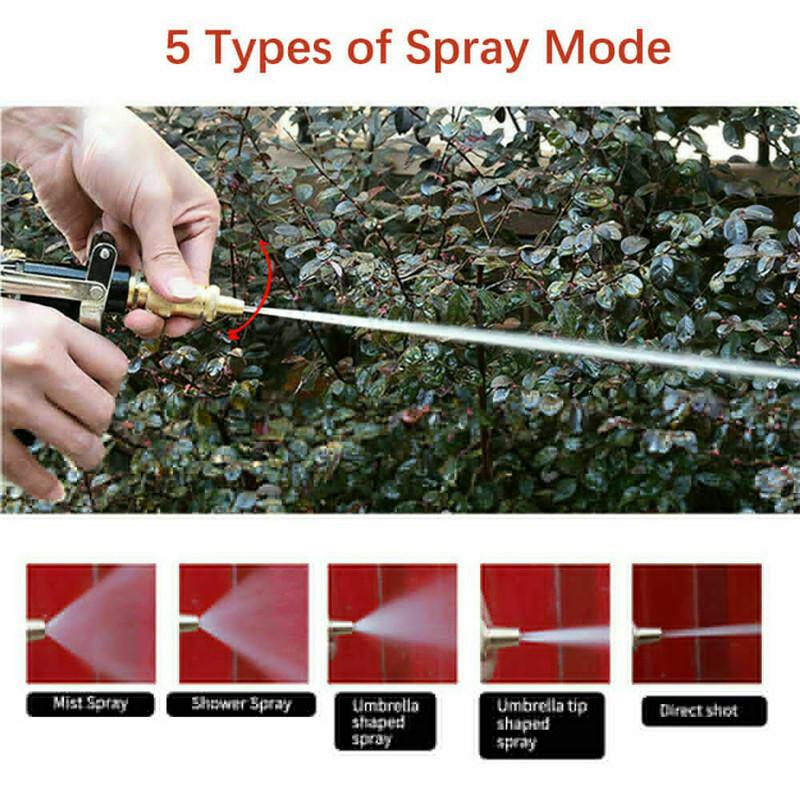 5 Types of Spray Mode

Mist Spray

Shower Spray

Umbrella shaped spray

Umbrella tip shaped spray

Direct shot